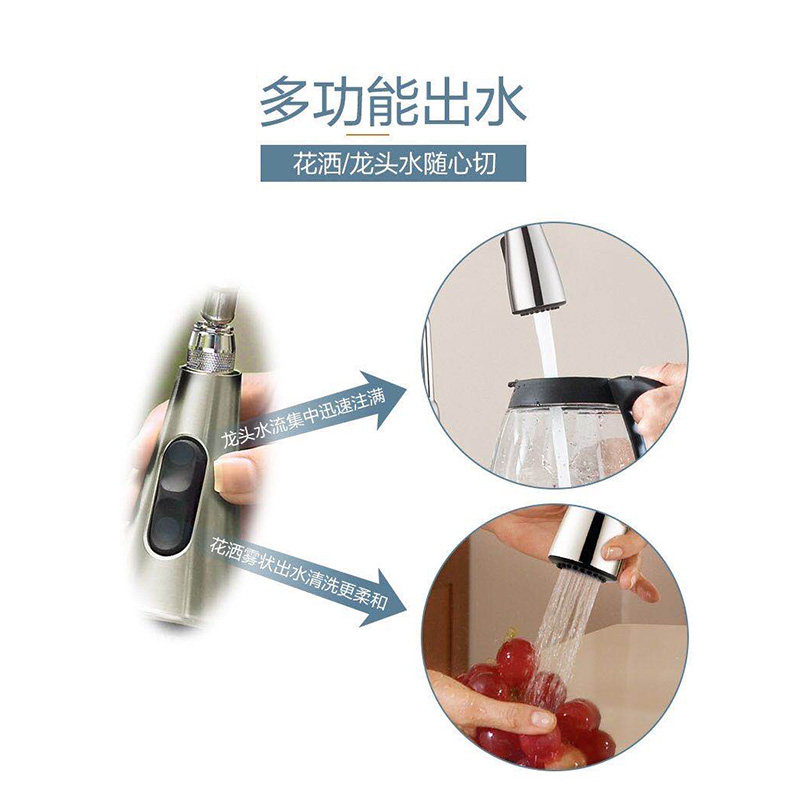 多功能出水

花洒/龙头水随心切

龙头水流集中迅速注满

花洒雾状出水清洗更柔和