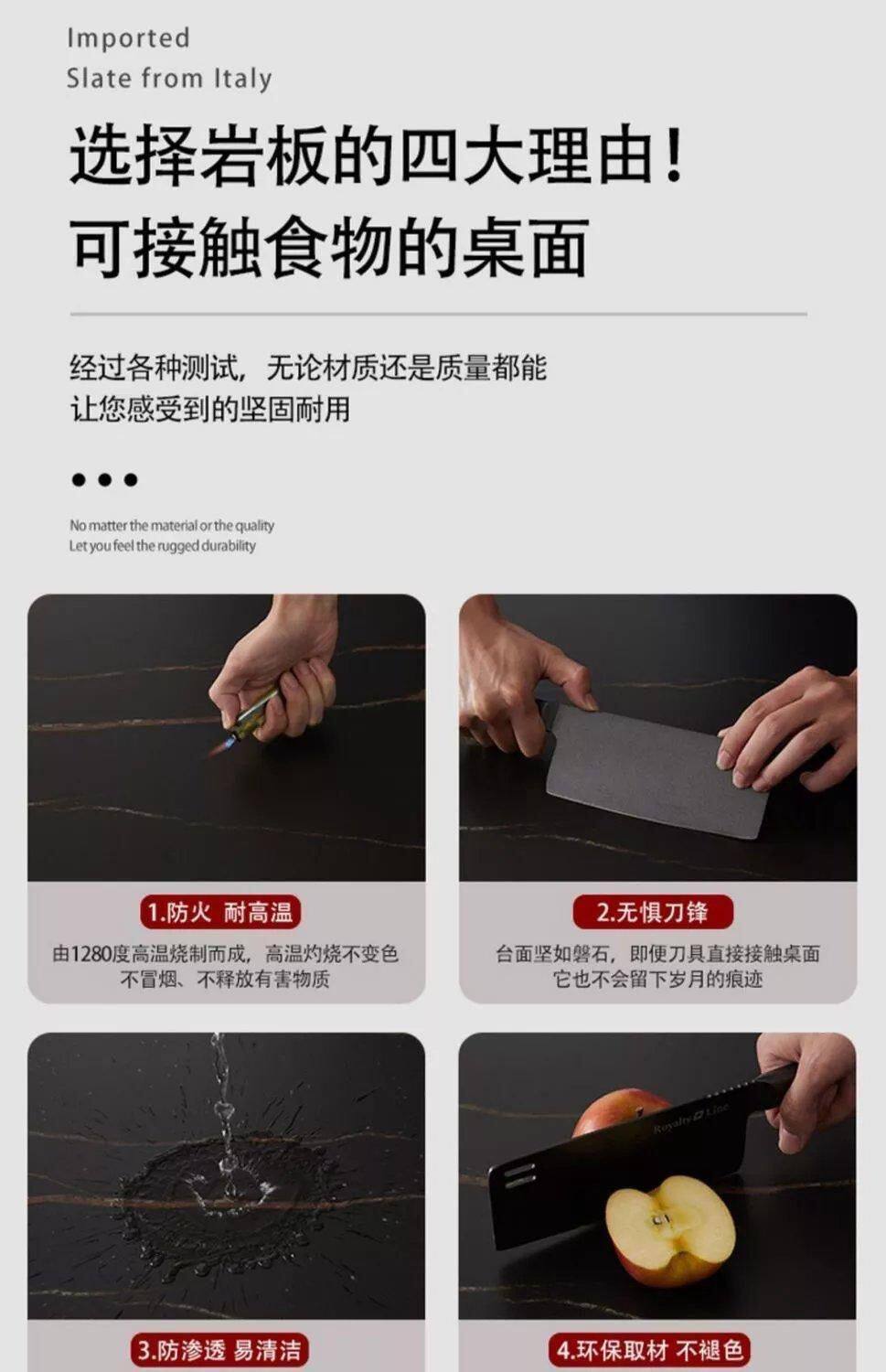 Imported
Slate from Italy

选择岩板的四大理由！
可接触食物的桌面

经过各种测试，无论材质还是质量都能
让您感受到的坚固耐用

No matter the material or the quality
Let you feel the rugged durability

1.防火 耐高温

由1280度高温烧制而成，高温灼烧不变色
不冒烟、不释放有害物质

2.无惧刀锋

台面坚如磐石，即便刀具直接接触桌面
它也不会留下岁月的痕迹

Royalty Line

3.防渗透 易清洁

4.环保取材 不褪色