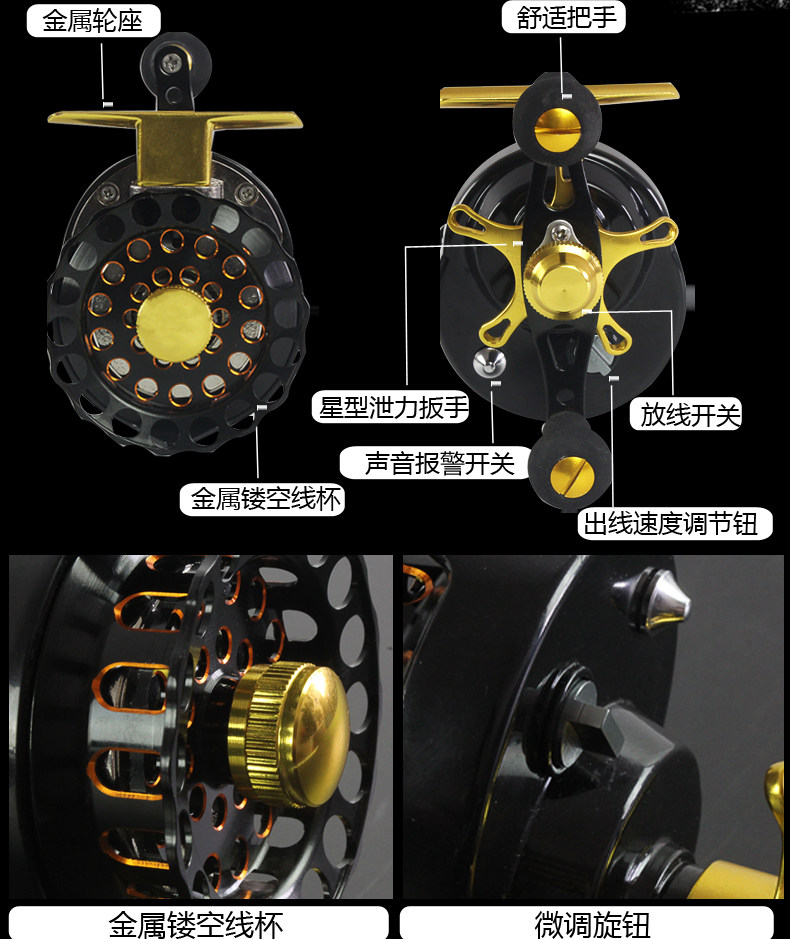 金属轮座

舒适把手

星型泄力扳手

放线开关

声音报警开关

金属镂空线杯

出线速度调节钮

金属镂空线杯

微调旋钮