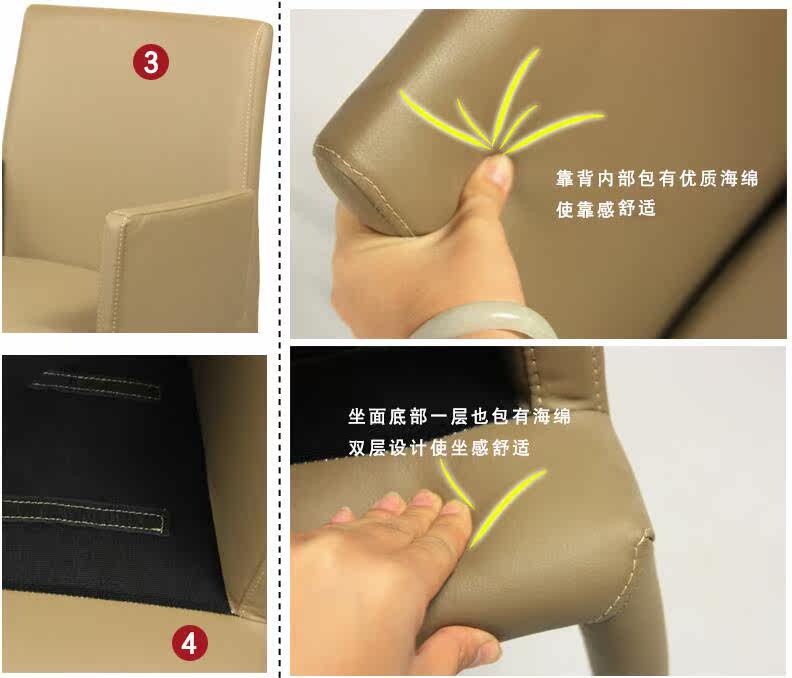 3

靠背内部包有优质海绵
使靠感舒适

坐面底部一层也包有海绵
双层设计使坐感舒适

4