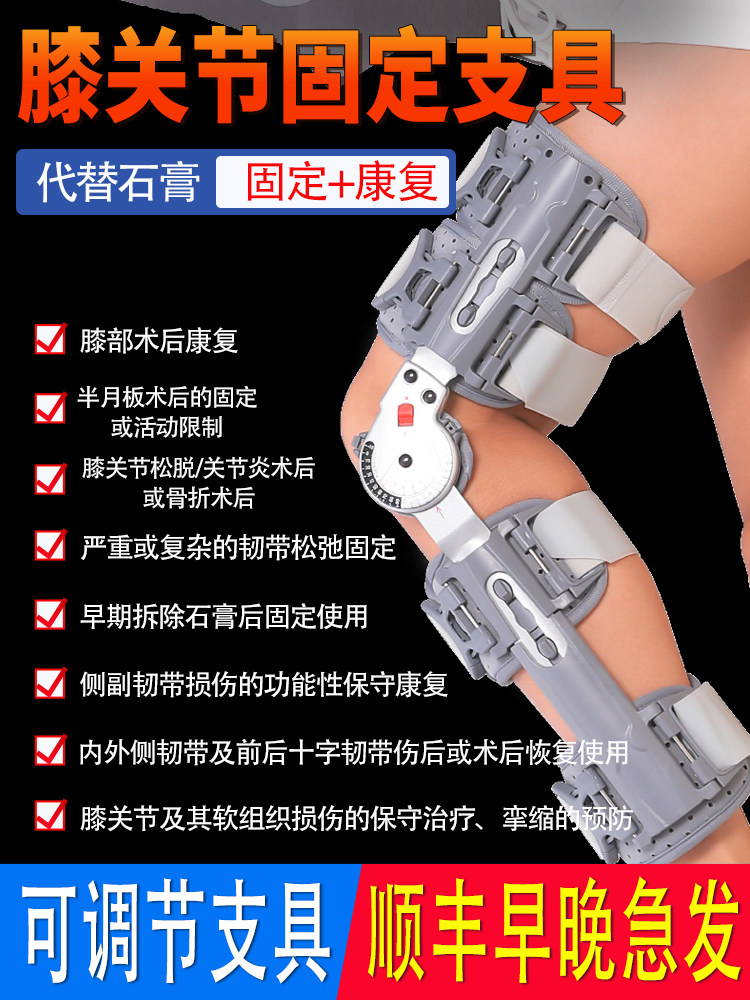 膝关节固定支具

代替石膏 固定+康复

膝部术后康复

半月板术后的固定或活动限制

膝关节松脱/关节炎术后或骨折术后

严重或复杂的韧带松弛固定

早期拆除石膏后固定使用

侧副韧带损伤的功能性保守康复

内外侧韧带及前后十字韧带伤后或术后恢复使用

膝关节及其软组织损伤的保守治疗、挛缩的预防

可调节支具 顺丰早晚急发