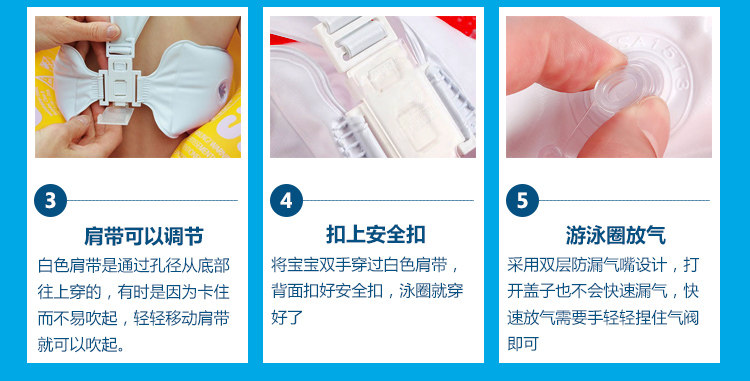 3

肩带可以调节

白色肩带是通过孔径从底部往上穿的，有时是因为卡住而不易吹起，轻轻移动肩带就可以吹起。

4

扣上安全扣

将宝宝双手穿过白色肩带，背面扣好安全扣，泳圈就穿好了

5

游泳圈放气

采用双层防漏气嘴设计，打开盖子也不会快速漏气，快速放气需要手轻轻捏住气阀即可