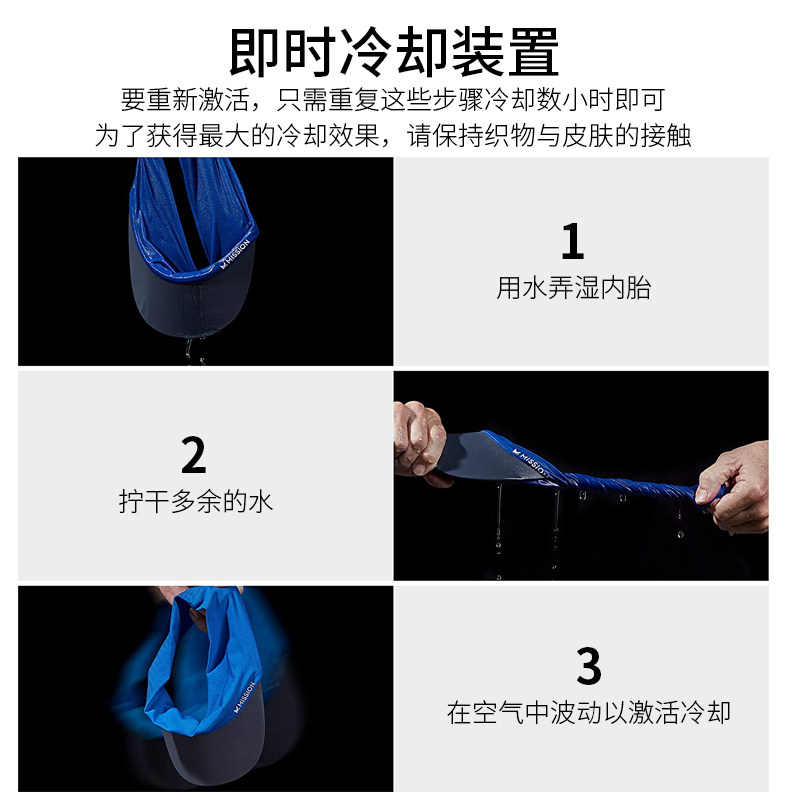 即时冷却装置

要重新激活，只需重复这些步骤冷却数小时即可
为了获得最大的冷却效果，请保持织物与皮肤的接触

MISSION

1
用水弄湿内胎

2
拧干多余的水

MISSION

MISSION

3
在空气中波动以激活冷却