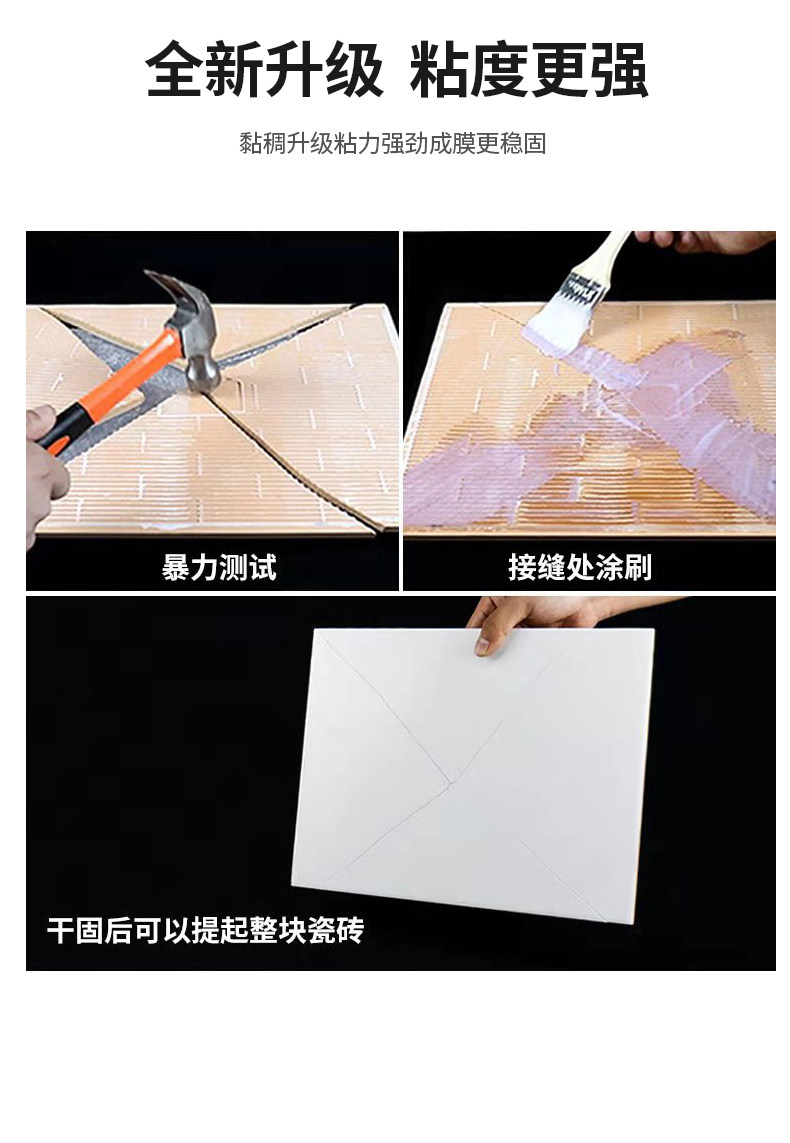 全新升级 粘度更强

黏稠升级粘力强劲成膜更稳固

暴力测试

接缝处涂刷

干固后可以提起整块瓷砖