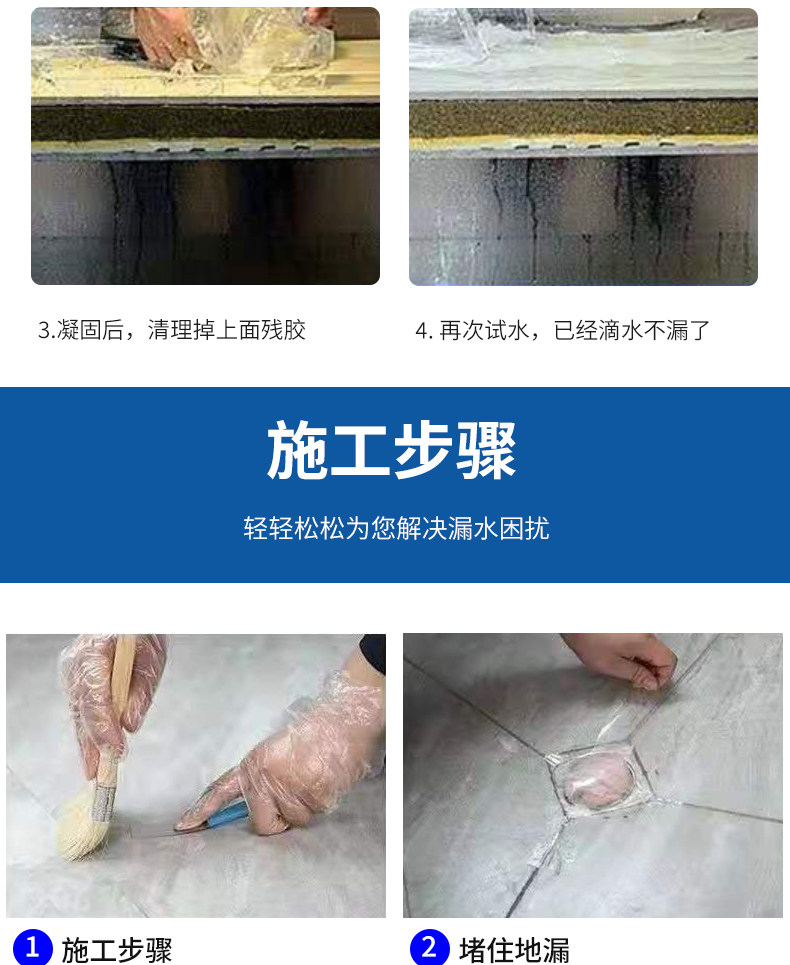 3.凝固后，清理掉上面残胶

4. 再次试水，已经滴水不漏了

施工步骤

轻轻松松为您解决漏水困扰

1 施工步骤

2 堵住地漏