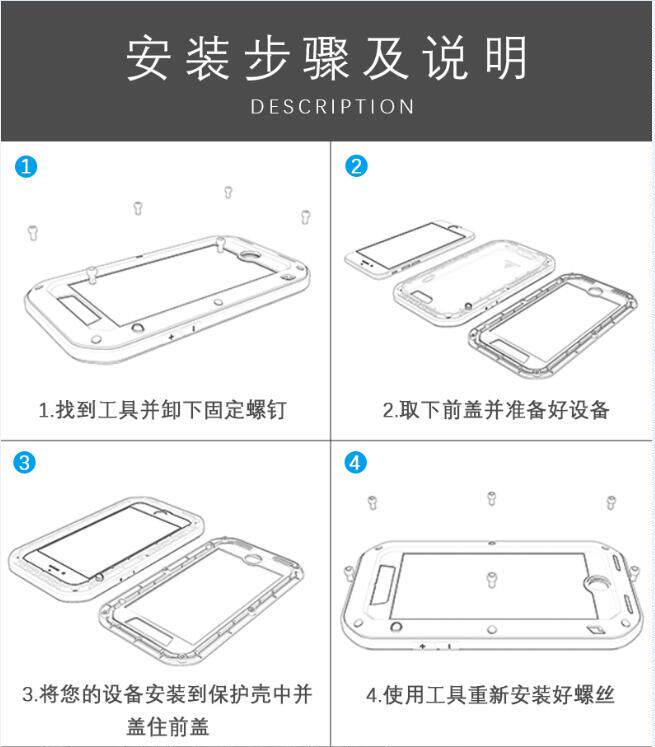 安装步骤及说明

DESCRIPTION

1

1.找到工具并卸下固定螺钉

2

2.取下前盖并准备好设备

3

3.将您的设备安装到保护壳中并盖住前盖

4

4.使用工具重新安装好螺丝