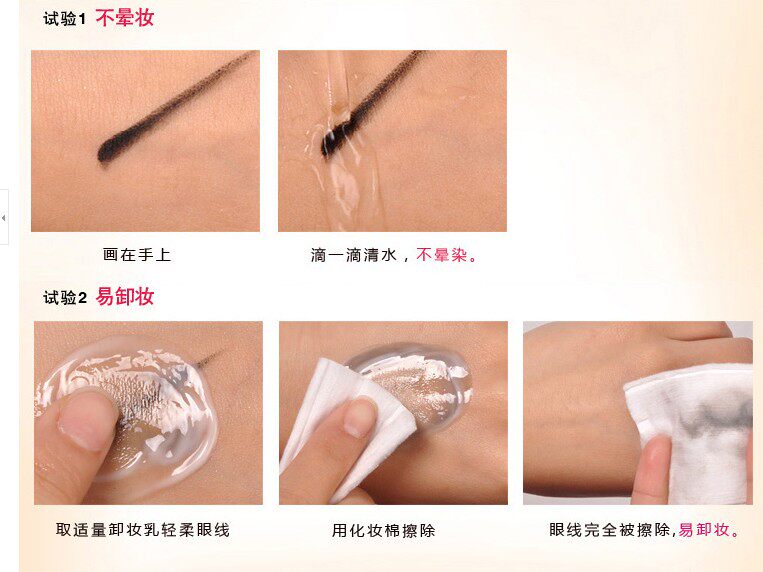 试验1 不晕妆

画在手上

滴一滴清水，不晕染。

试验2 易卸妆

取适量卸妆乳轻柔眼线

用化妆棉擦除

眼线完全被擦除，易卸妆。