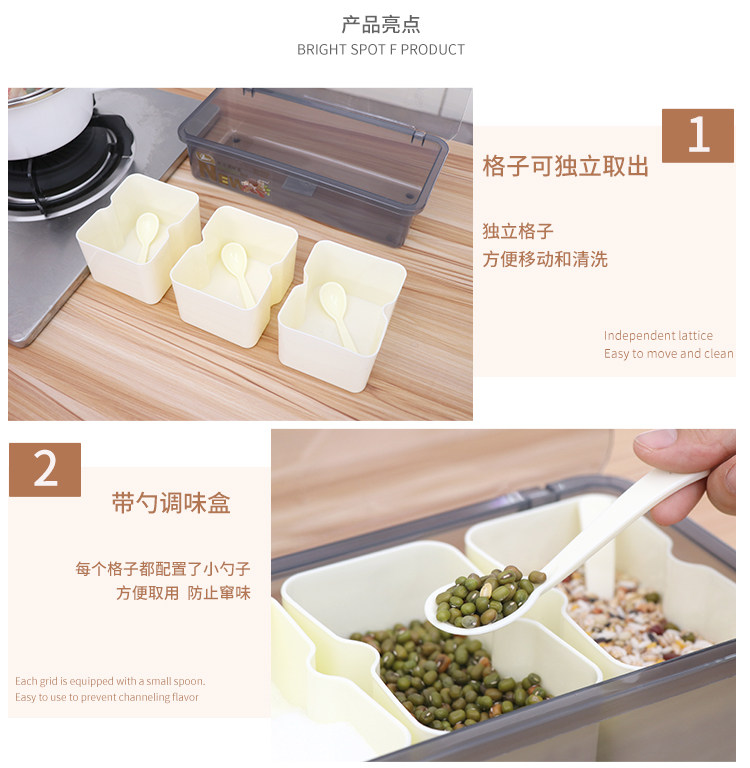 产品亮点
BRIGHT SPOT F PRODUCT

1
格子可独立取出

独立格子
方便移动和清洗

Independent lattice
Easy to move and clean

2
带勺调味盒

每个格子都配置了小勺子
方便取用 防止窜味

Each grid is equipped with a small spoon.
Easy to use to prevent channeling flavor