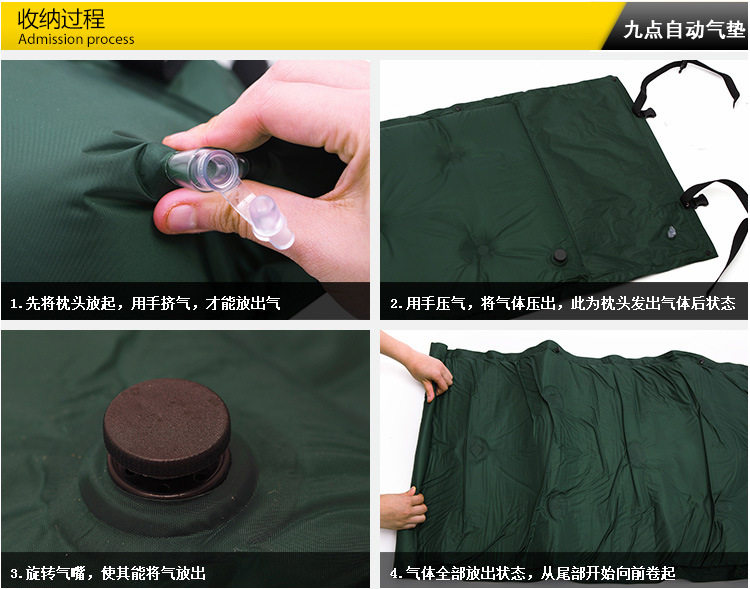 收纳过程
Admission process

九点自动气垫

1.先将枕头放起，用手挤气，才能放出气

2.用手压气，将气体压出，此为枕头发出气体后状态

3.旋转气嘴，使其能将气放出

4.气体全部放出状态，从尾部开始向前卷起