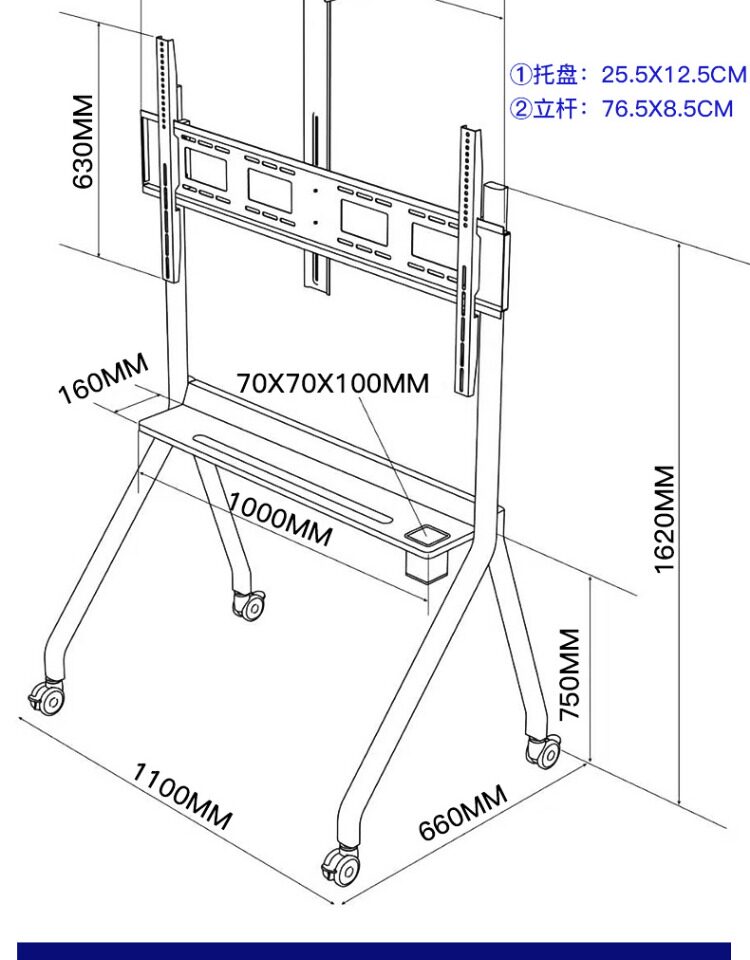 ①托盘：25.5X12.5CM
②立杆：76.5X8.5CM

630MM

160MM

70X70X100MM

1000MM

1620MM

750MM

1100MM

660MM