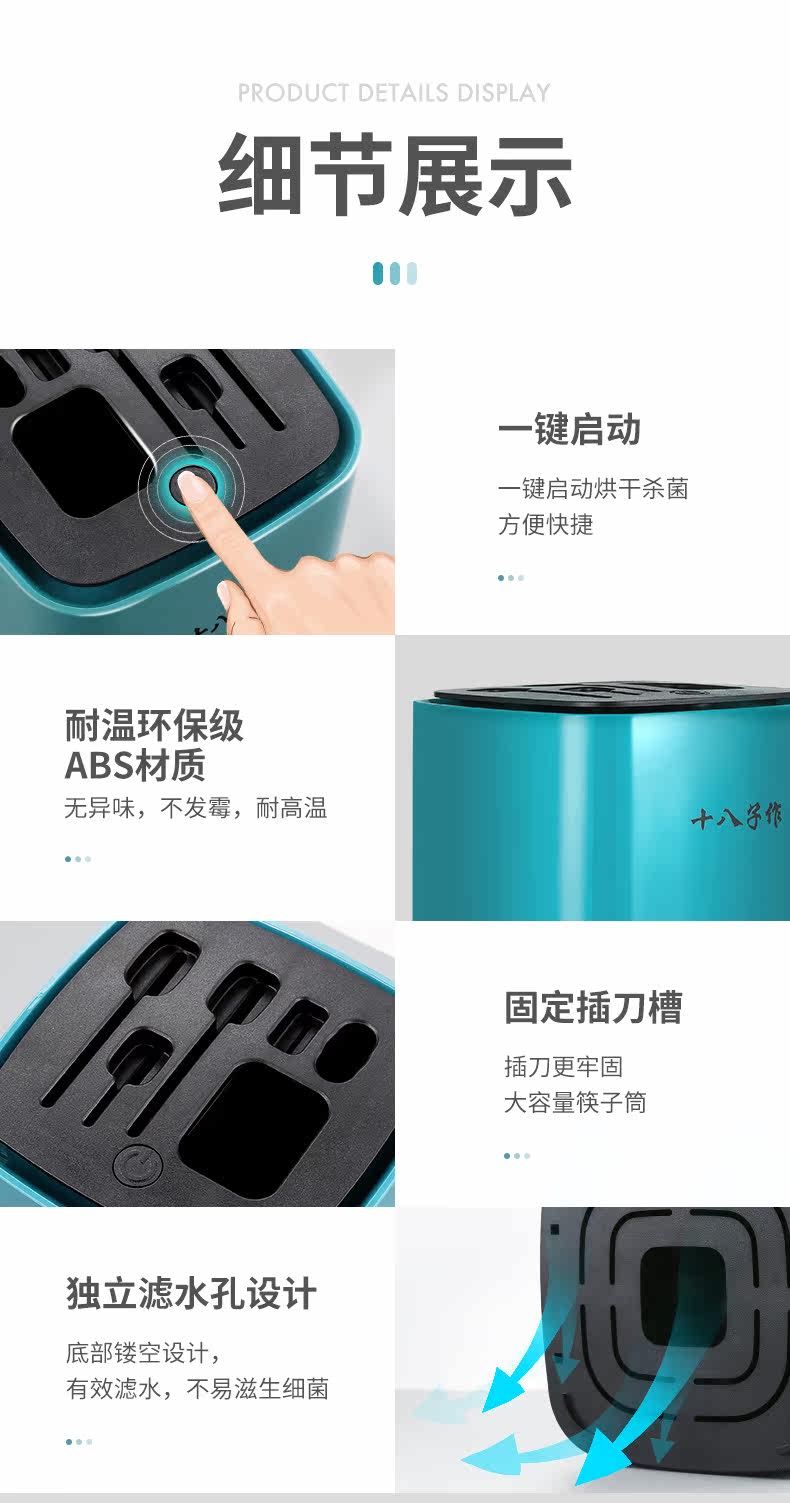 PRODUCT DETAILS DISPLAY

细节展示

一键启动

一键启动烘干杀菌
方便快捷

耐温环保级
ABS材质

无异味，不发霉，耐高温

十八子作

固定插刀槽

插刀更牢固
大容量筷子筒

独立滤水孔设计

底部镂空设计，
有效滤水，不易滋生细菌