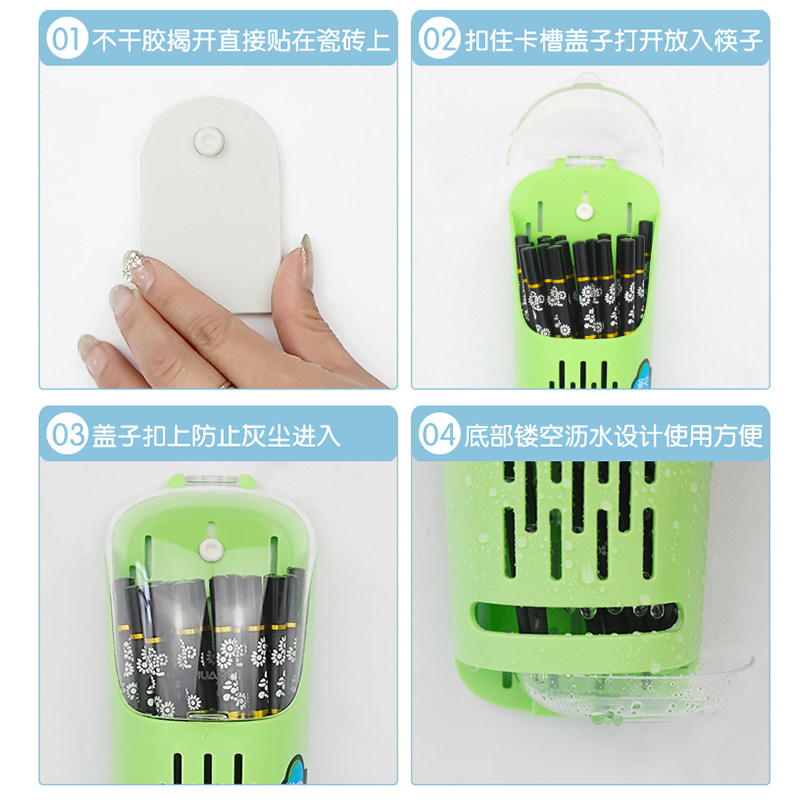 01 不干胶揭开直接贴在瓷砖上

02 扣住卡槽盖子打开放入筷子

03 盖子扣上防止灰尘进入

04 底部镂空沥水设计使用方便