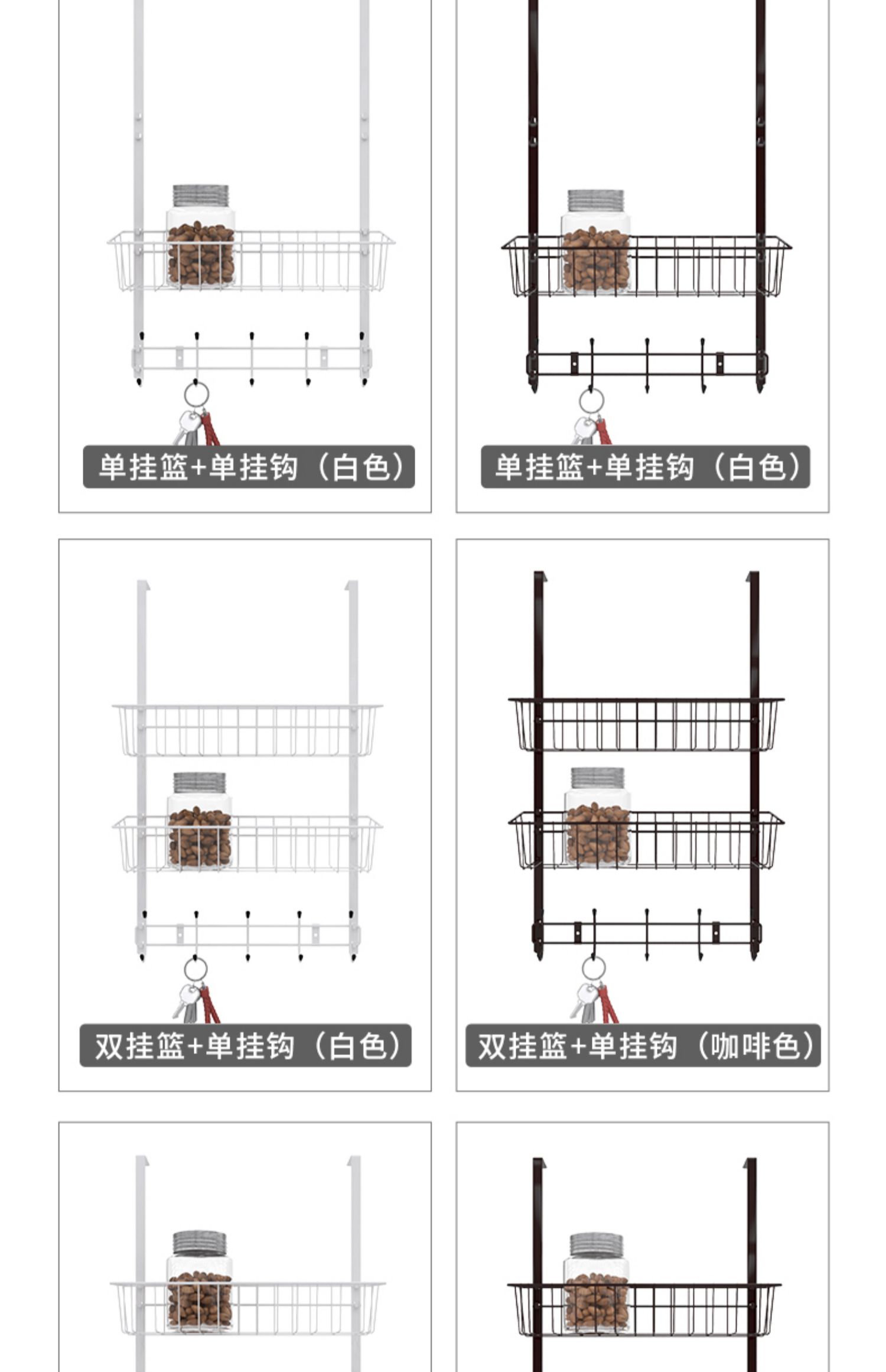 单挂篮+单挂钩（白色）

单挂篮+单挂钩（白色）

双挂篮+单挂钩（白色）

双挂篮+单挂钩（咖啡色）