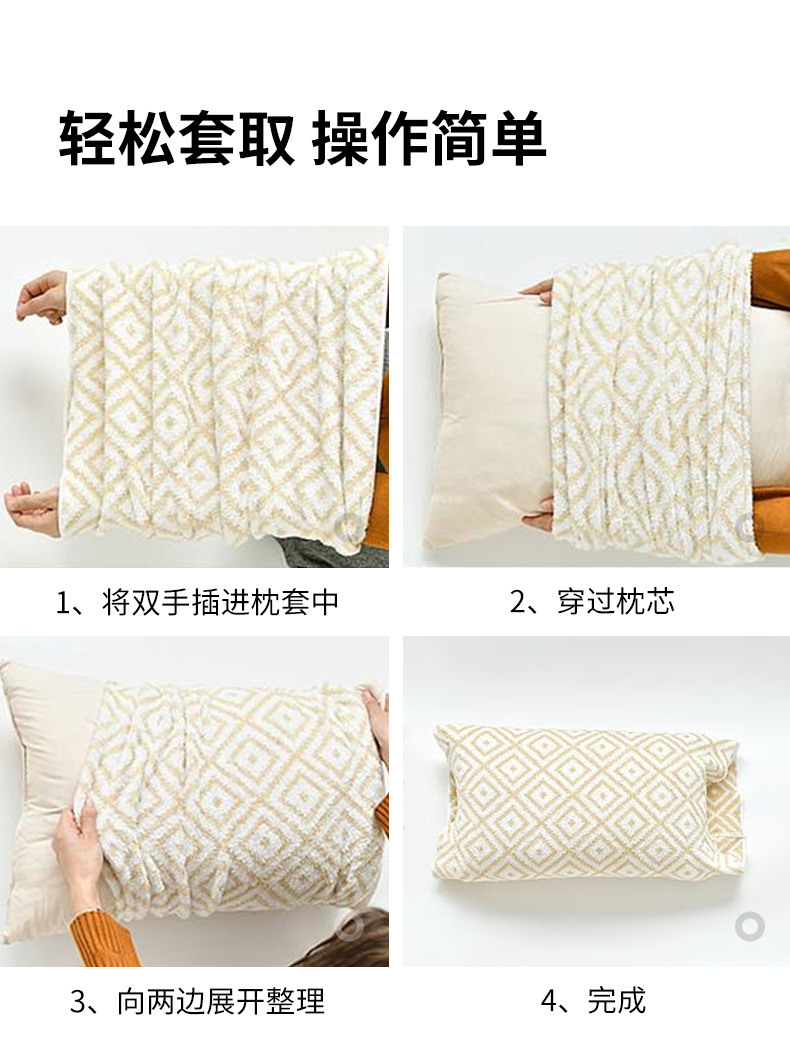 轻松套取 操作简单

1、将双手插进枕套中

2、穿过枕芯

3、向两边展开整理

4、完成