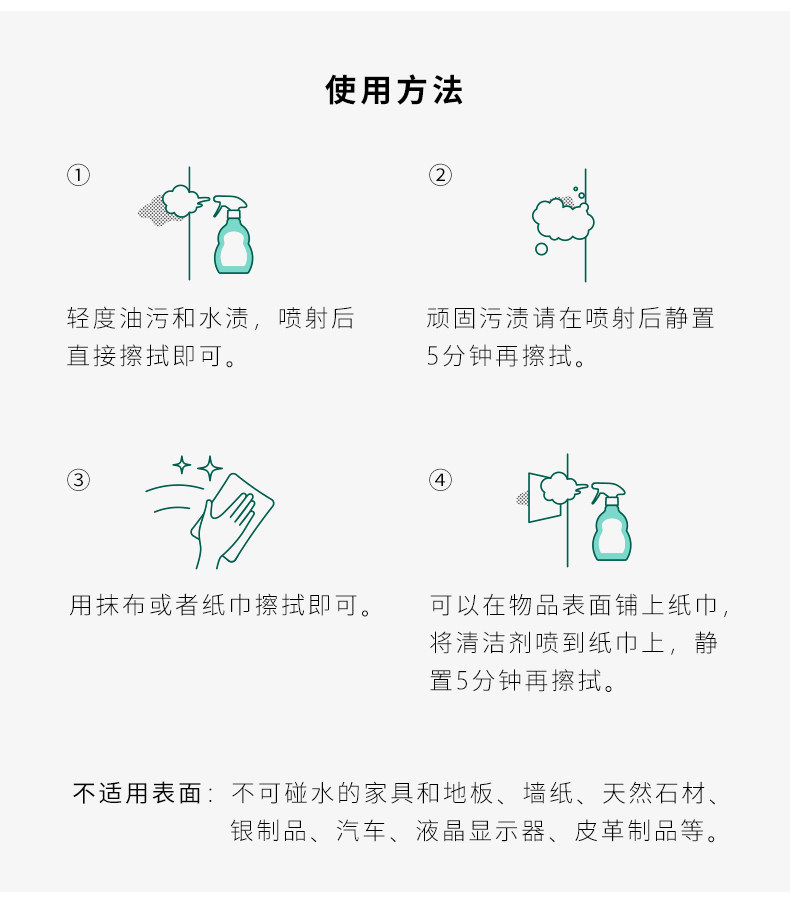 使用方法

①

轻度油污和水渍，喷射后直接擦拭即可。

②

顽固污渍请在喷射后静置5分钟再擦拭。

③

用抹布或者纸巾擦拭即可。

④

可以在物品表面铺上纸巾，将清洁剂喷到纸巾上，静置5分钟再擦拭。

不适用表面：不可碰水的家具和地板、墙纸、天然石材、银制品、汽车、液晶显示器、皮革制品等。