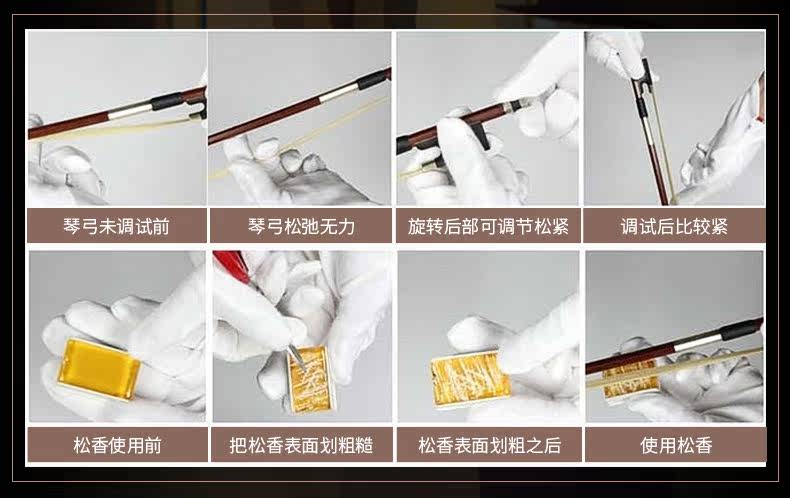 琴弓未调试前

琴弓松弛无力

旋转后部可调节松紧

调试后比较紧

松香使用前

把松香表面划粗糙

松香表面划粗之后

使用松香