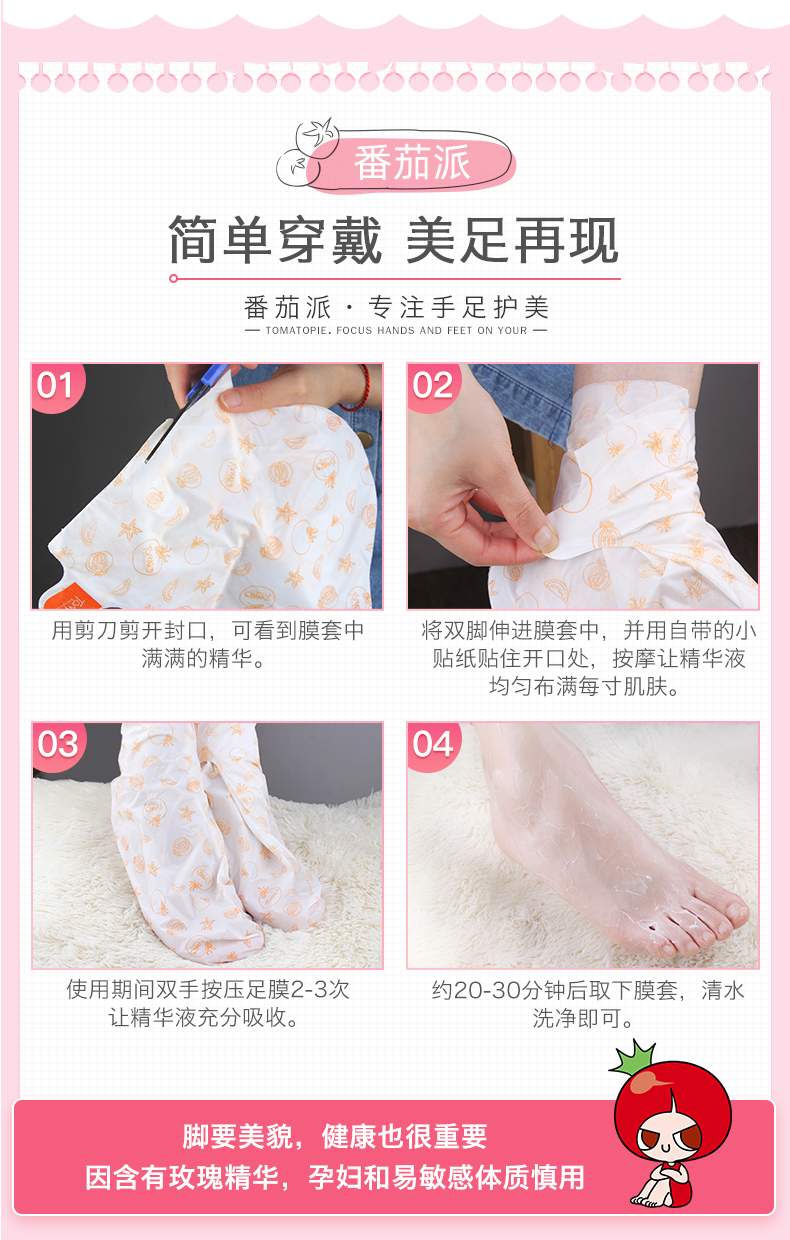 番茄派

简单穿戴 美足再现

番茄派 · 专注手足护美

— TOMATOPIE. FOCUS HANDS AND FEET ON YOUR —

01

用剪刀剪开封口，可看到膜套中满满的精华。

02

将双脚伸进膜套中，并用自带的小贴纸贴住开口处，按摩让精华液均匀布满每寸肌肤。

03

使用期间双手按压足膜2-3次让精华液充分吸收。

04

约20-30分钟后取下膜套，清水洗净即可。

脚要美貌，健康也很重要

因含有玫瑰精华，孕妇和易敏感体质慎用