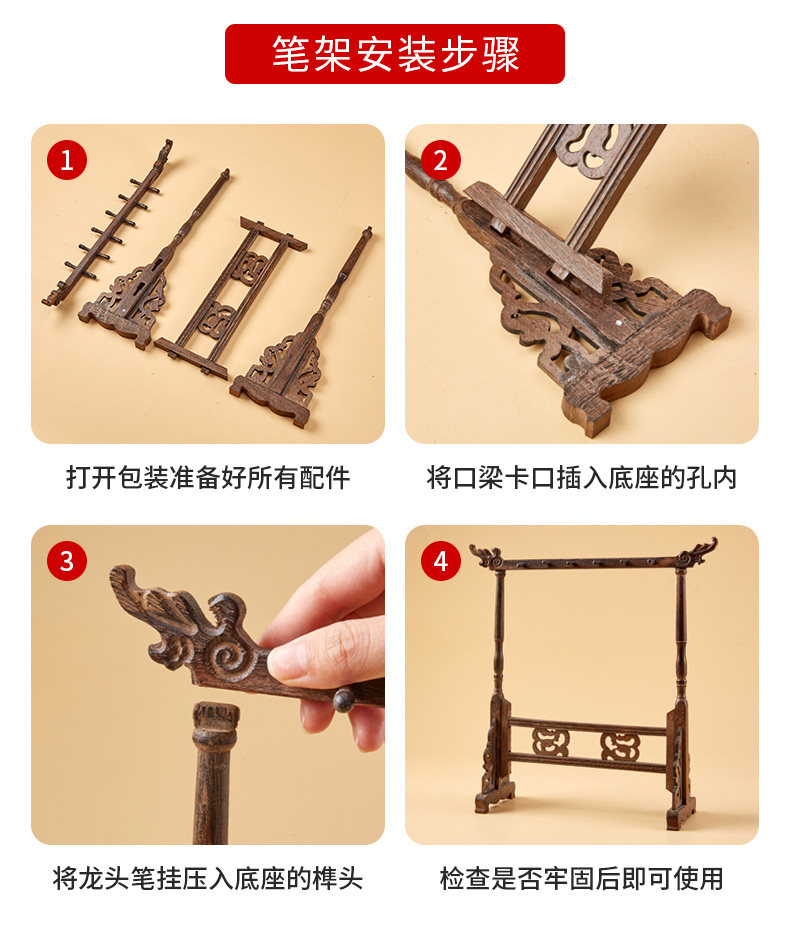 笔架安装步骤

1

打开包装准备好所有配件

2

将口梁卡口插入底座的孔内

3

将龙头笔挂压入底座的榫头

4

检查是否牢固后即可使用