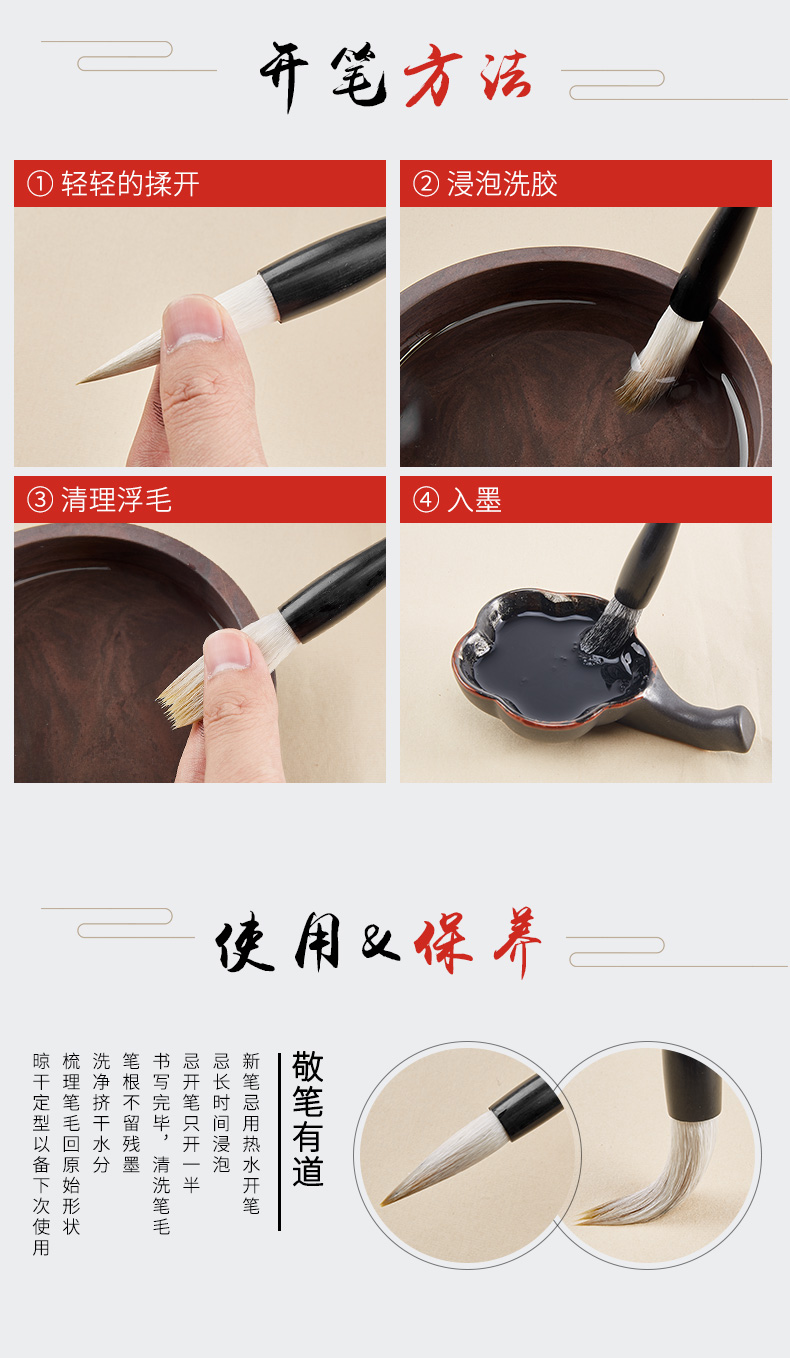 开笔方法

① 轻轻的揉开

② 浸泡洗胶

③ 清理浮毛

④ 入墨

使用&保养

敬笔有道

新笔忌用热水开笔
忌长时间浸泡
忌开笔只开一半
书写完毕，清洗笔毛
笔根不留残墨
洗净挤干水分
梳理笔毛回原始形状
晾干定型以备下次使用