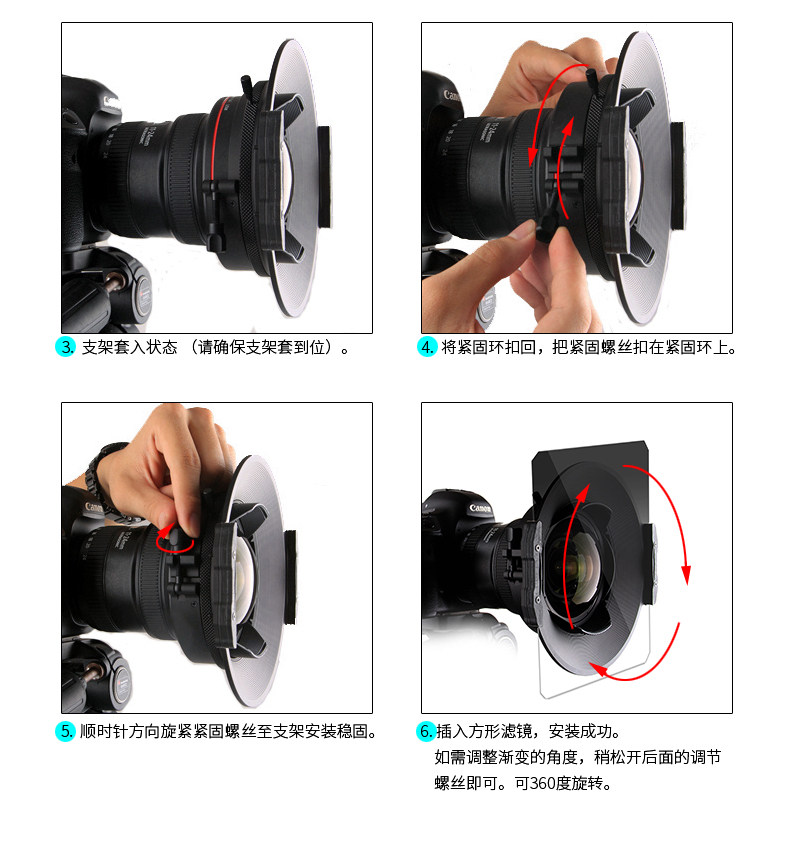 3. 支架套入状态 （请确保支架套到位）。

4. 将紧固环扣回，把紧固螺丝扣在紧固环上。

5. 顺时针方向旋紧紧固螺丝至支架安装稳固。

6. 插入方形滤镜，安装成功。
如需调整渐变的角度，稍松开后面的调节螺丝即可。可360度旋转。