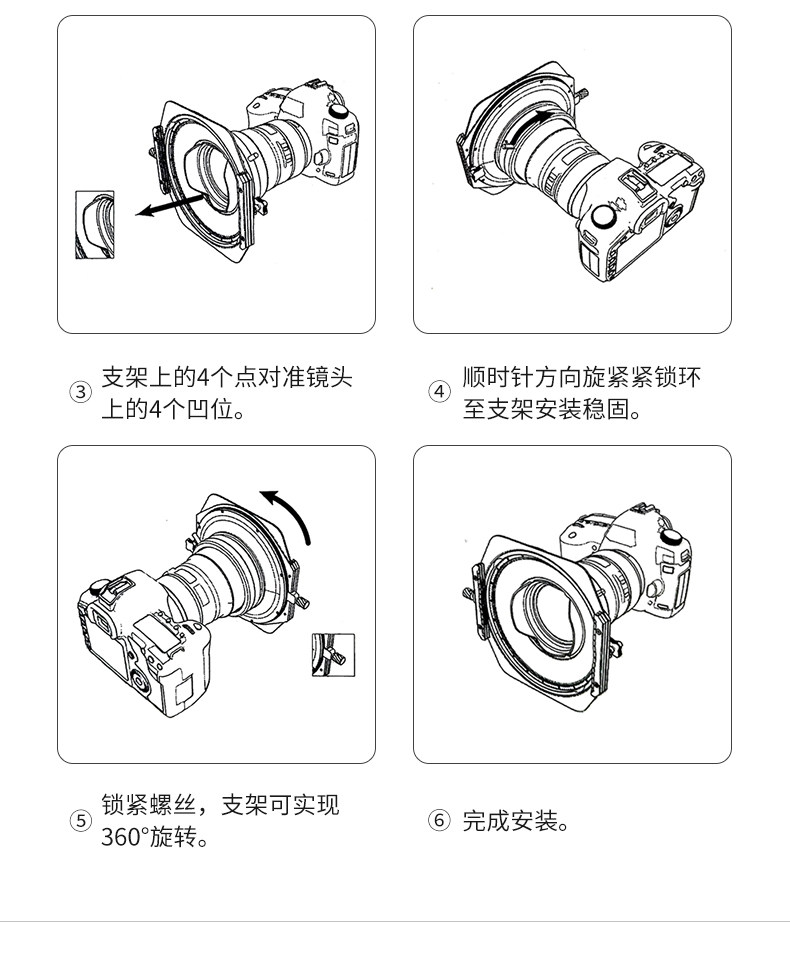 ③ 支架上的4个点对准镜头上的4个凹位。

④ 顺时针方向旋紧紧锁环至支架安装稳固。

⑤ 锁紧螺丝，支架可实现360°旋转。

⑥ 完成安装。