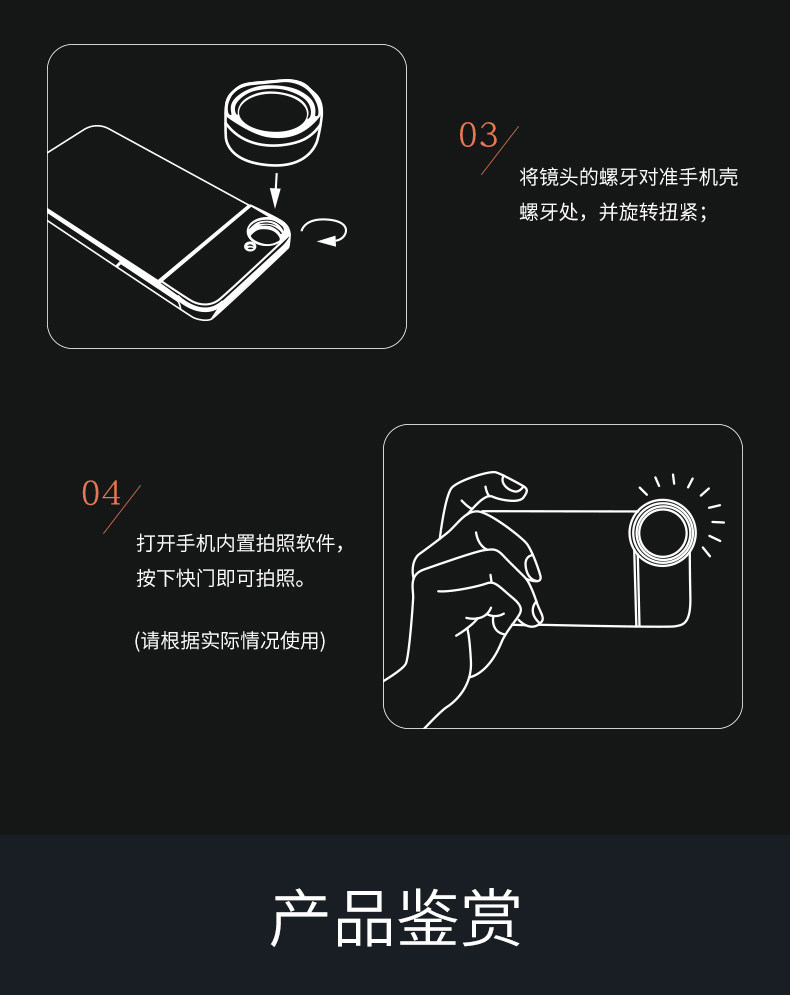 03

将镜头的螺牙对准手机壳螺牙处，并旋转扭紧；

04

打开手机内置拍照软件，按下快门即可拍照。

(请根据实际情况使用)

产品鉴赏