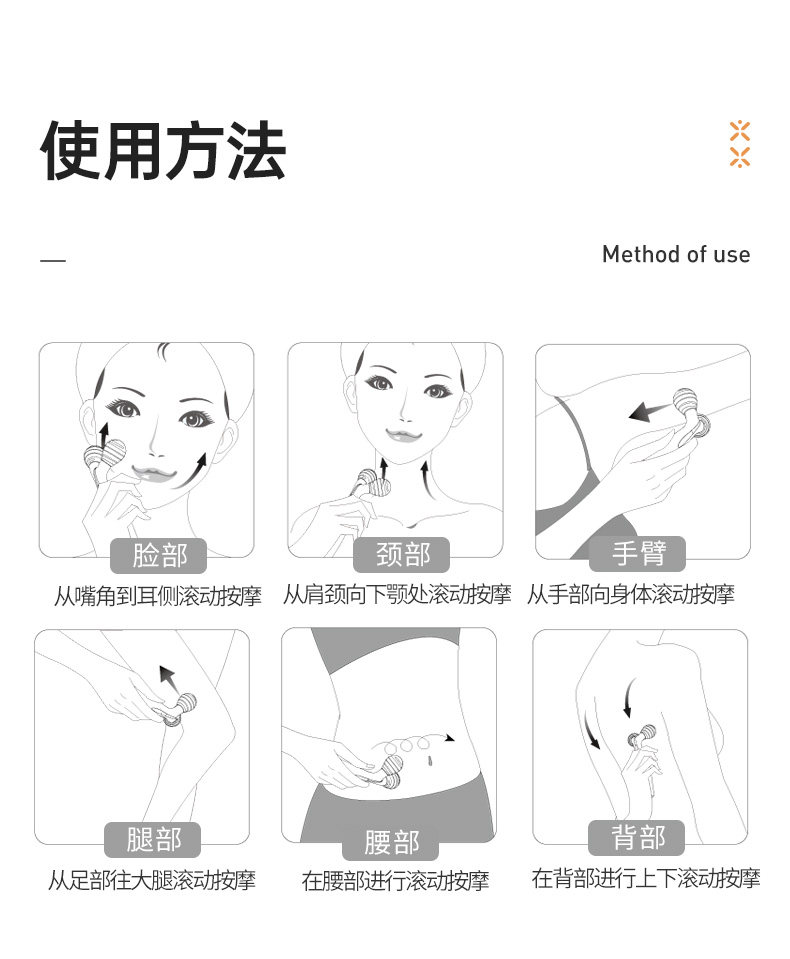 使用方法

Method of use

脸部
从嘴角到耳侧滚动按摩

颈部
从肩颈向下颚处滚动按摩

手臂
从手部向身体滚动按摩

腿部
从足部往大腿滚动按摩

腰部
在腰部进行滚动按摩

背部
在背部进行上下滚动按摩