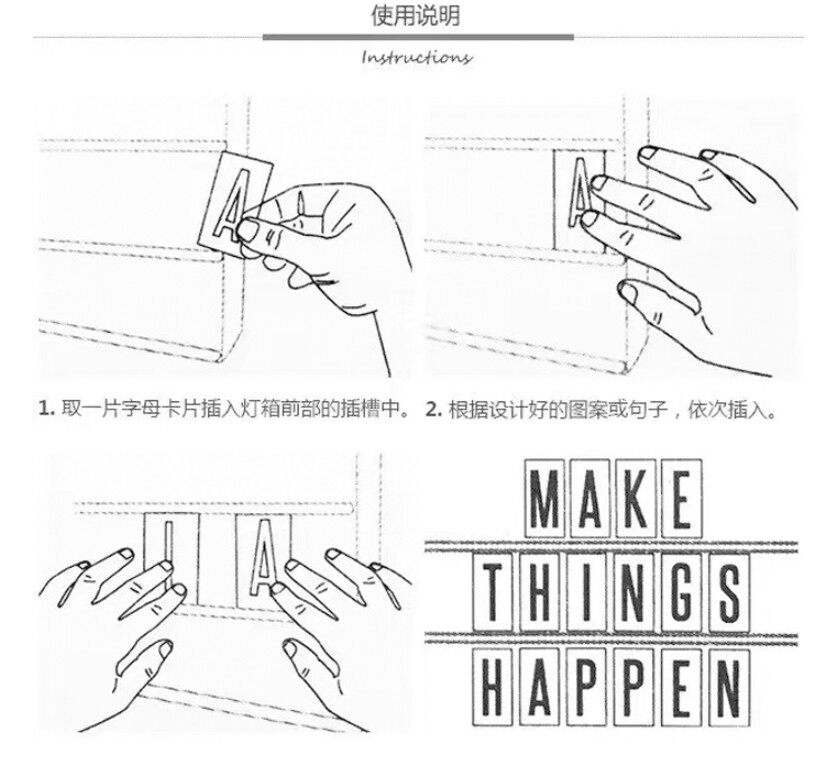 使用说明

Instructions

A

A

1. 取一片字母卡片插入灯箱前部的插槽中。 2. 根据设计好的图案或句子，依次插入。

I A

MAKE
THINGS
HAPPEN