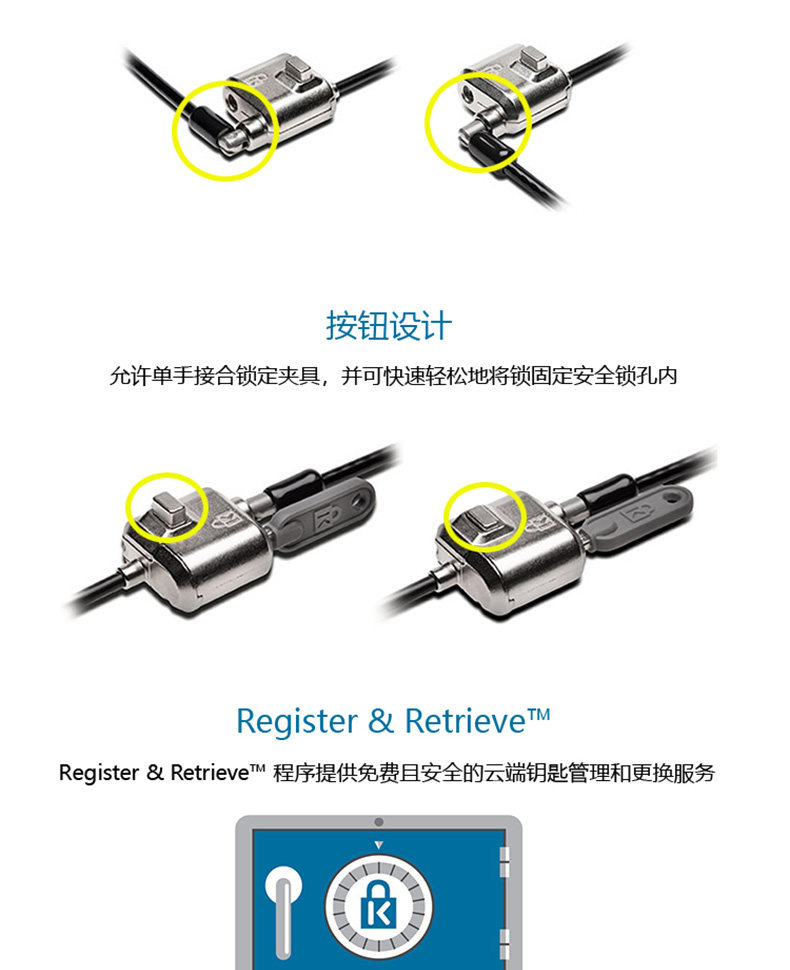 按钮设计

允许单手接合锁定夹具，并可快速轻松地将锁固定安全锁孔内

Register & Retrieve™

Register & Retrieve™ 程序提供免费且安全的云端钥匙管理和更换服务