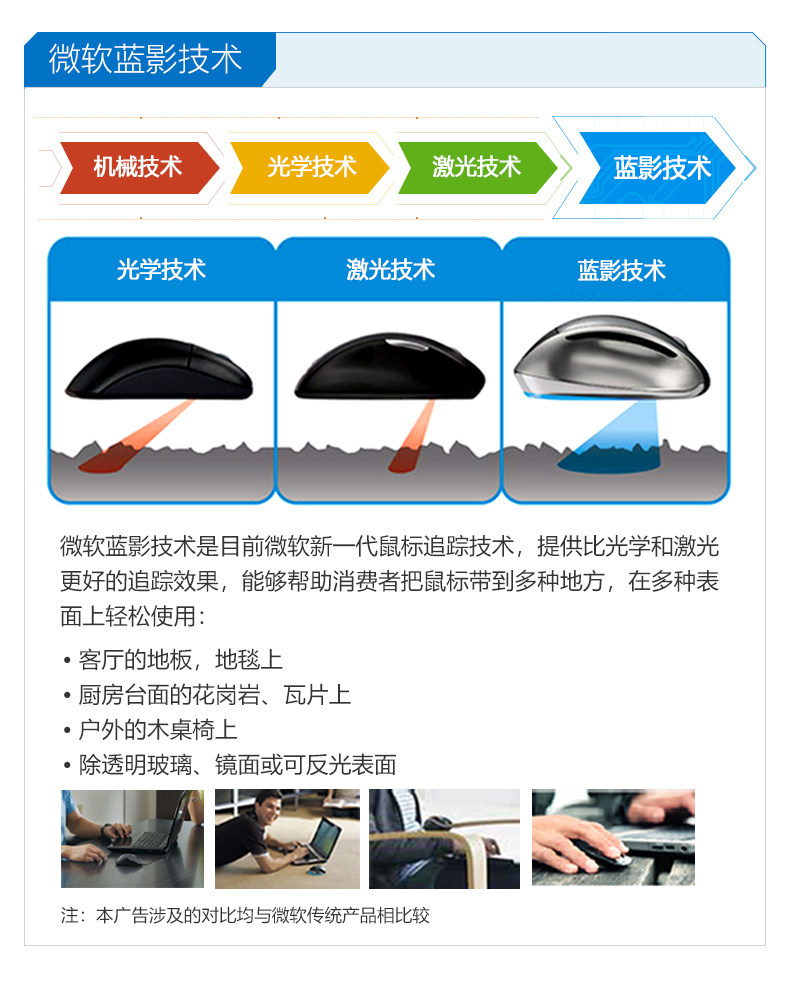 微软蓝影技术

机械技术 光学技术 激光技术 蓝影技术

光学技术 激光技术 蓝影技术

微软蓝影技术是目前微软新一代鼠标追踪技术，提供比光学和激光更好的追踪效果，能够帮助消费者把鼠标带到多种地方，在多种表面上轻松使用：

• 客厅的地板，地毯上
• 厨房台面的花岗岩、瓦片上
• 户外的木桌椅上
• 除透明玻璃、镜面或可反光表面

注：本广告涉及的对比均与微软传统产品相比较