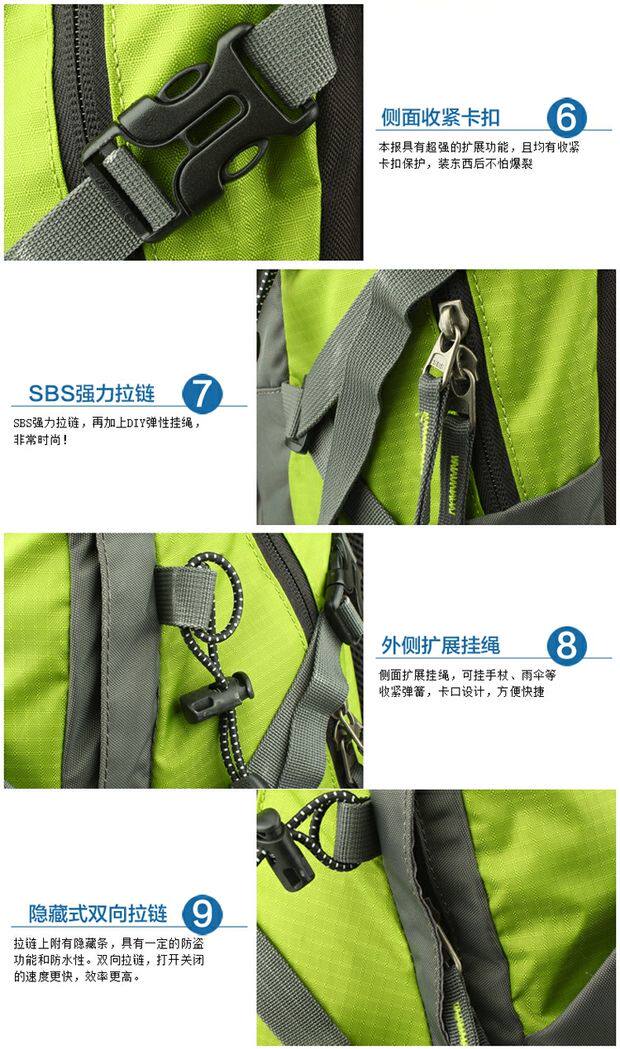 侧面收紧卡扣 6

本报具有超强的扩展功能，且均有收紧卡扣保护，装东西后不怕爆裂

SBS强力拉链 7

SBS强力拉链，再加上DIY弹性挂绳，非常时尚！

外侧扩展挂绳 8

侧面扩展挂绳，可挂手杖、雨伞等收紧弹簧，卡口设计，方便快捷

隐藏式双向拉链 9

拉链上附有隐藏条，具有一定的防盗功能和防水性。双向拉链，打开关闭的速度更快，效率更高。