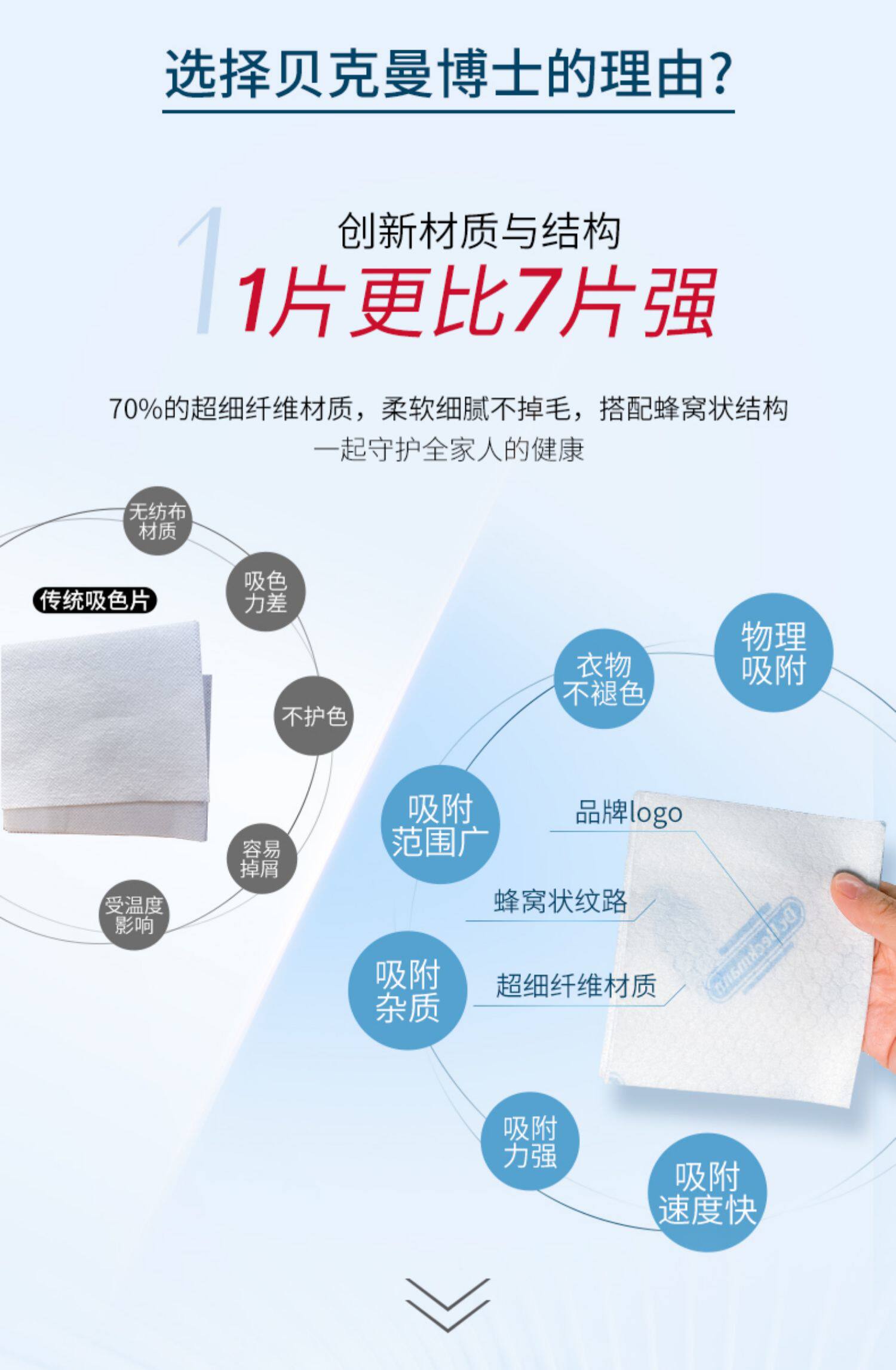 选择贝克曼博士的理由?

1

创新材质与结构

1片更比7片强

70%的超细纤维材质，柔软细腻不掉毛，搭配蜂窝状结构
一起守护全家人的健康

无纺布材质

吸色力差

传统吸色片

不护色

容易掉屑

受温度影响

衣物不褪色

物理吸附

吸附范围广

品牌logo

蜂窝状纹路

吸附杂质

超细纤维材质

Dr.Beckmann

吸附力强

吸附速度快