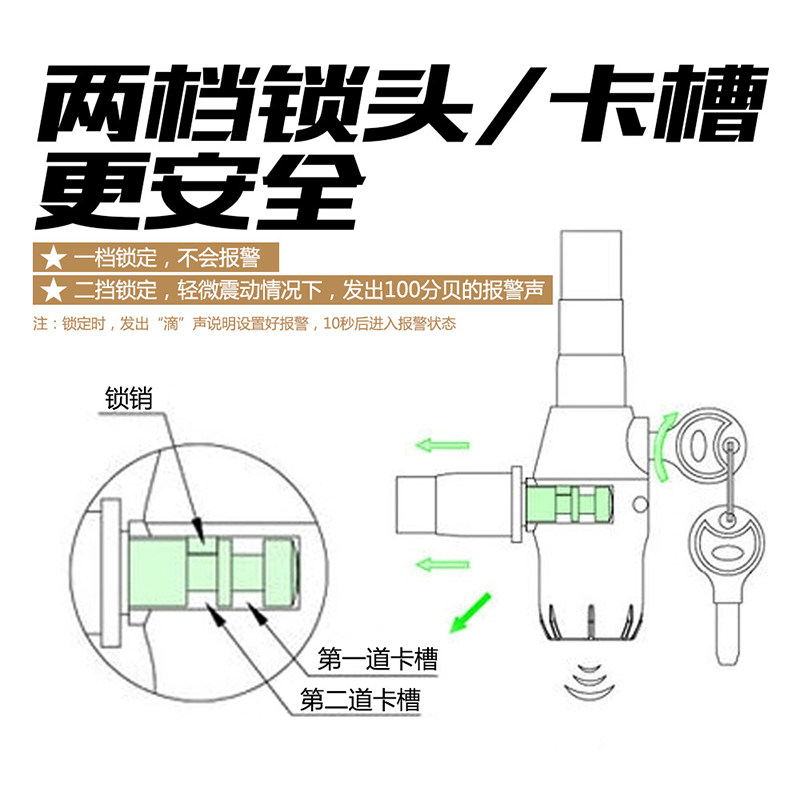 两档锁头／卡槽
更安全

★ 一档锁定，不会报警
★ 二挡锁定，轻微震动情况下，发出100分贝的报警声
注：锁定时，发出“滴”声说明设置好报警，10秒后进入报警状态

锁销
第一道卡槽
第二道卡槽