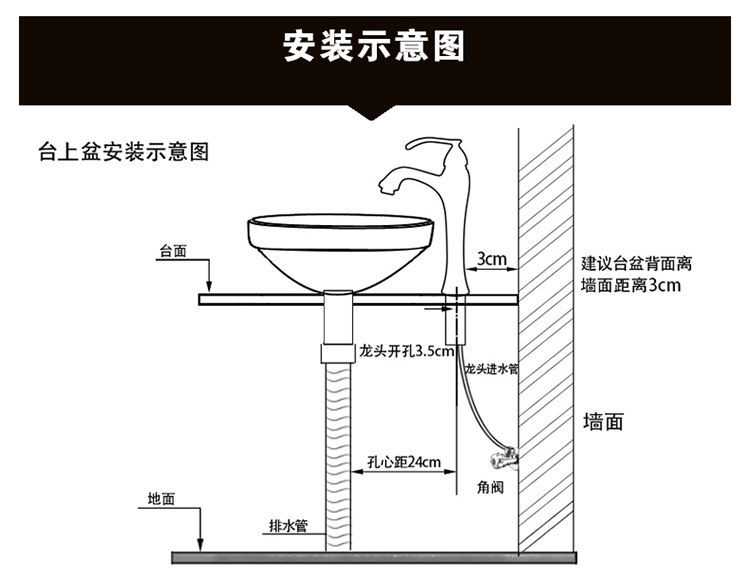 安装示意图

台上盆安装示意图

台面

3cm

建议台盆背面离墙面距离3cm

龙头开孔3.5cm

龙头进水管

墙面

孔心距24cm

角阀

地面

排水管