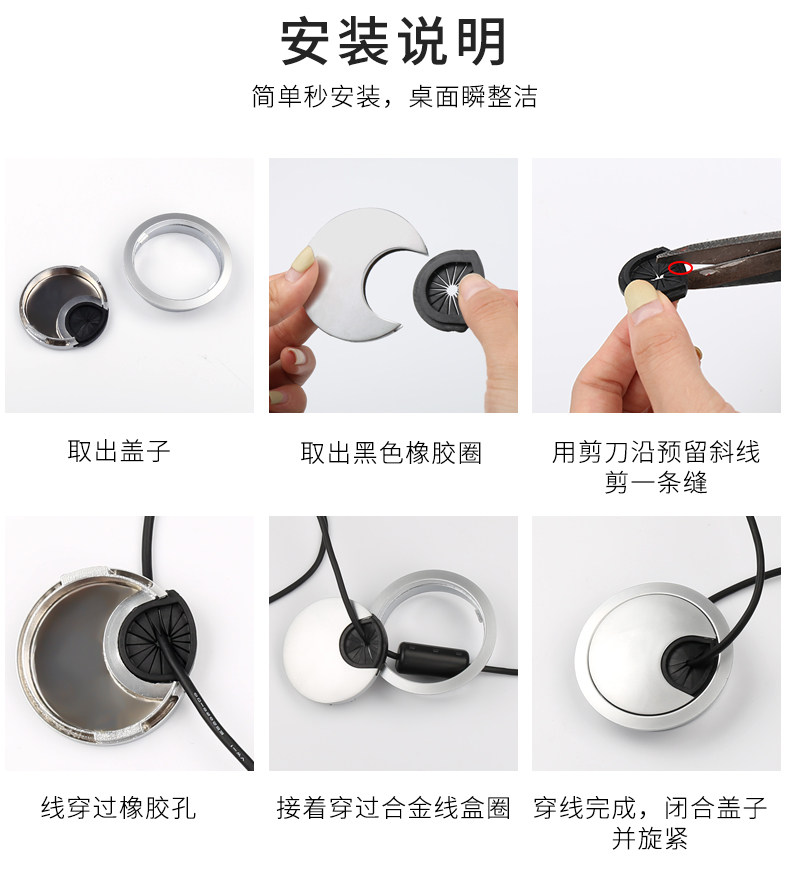 安装说明

简单秒安装，桌面瞬整洁

取出盖子

取出黑色橡胶圈

用剪刀沿预留斜线剪一条缝

线穿过橡胶孔

接着穿过合金线盒圈

穿线完成，闭合盖子并旋紧