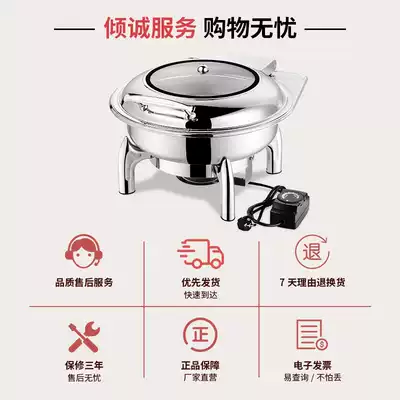 倾诚服务 购物无忧

品质售后服务

优先发货
快速到达

退
7 天理由退换货

保修三年
售后无忧

正
正品保障
厂家直营

电子发票
易查询 / 不怕丢