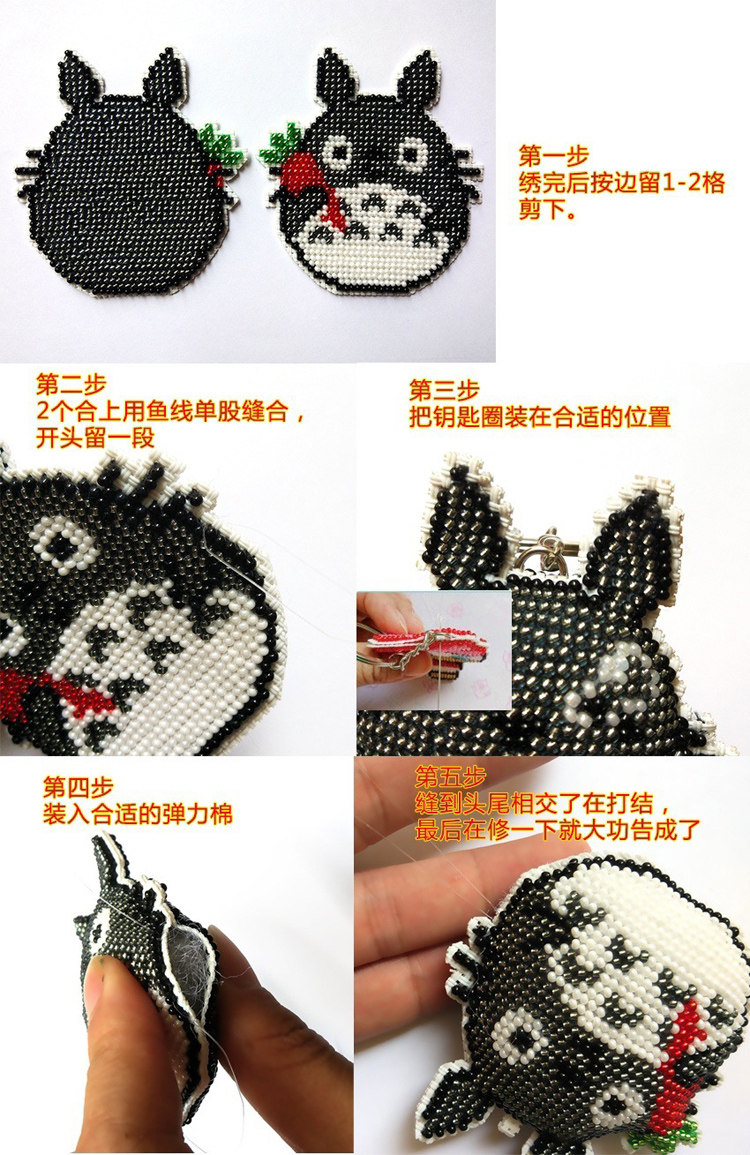 第一步
绣完后按边留1-2格剪下。

第二步
2个合上用鱼线单股缝合，开头留一段

第三步
把钥匙圈装在合适的位置

第四步
装入合适的弹力棉

第五步
缝到头尾相交了在打结，最后在修一下就大功告成了