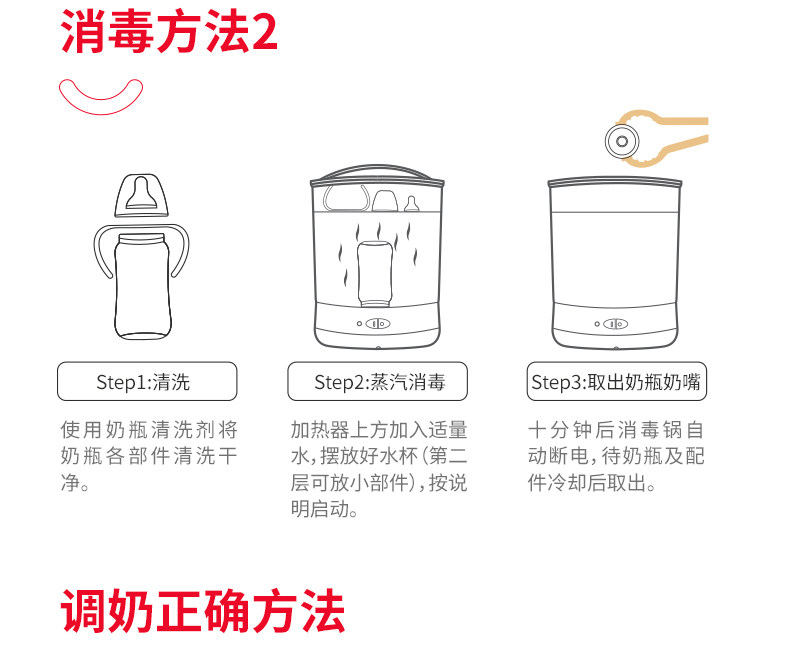 消毒方法2

Step1:清洗

使用奶瓶清洗剂将奶瓶各部件清洗干净。

Step2:蒸汽消毒

加热器上方加入适量水，摆放好水杯（第二层可放小部件），按说明启动。

Step3:取出奶瓶奶嘴

十分钟后消毒锅自动断电，待奶瓶及配件冷却后取出。

调奶正确方法