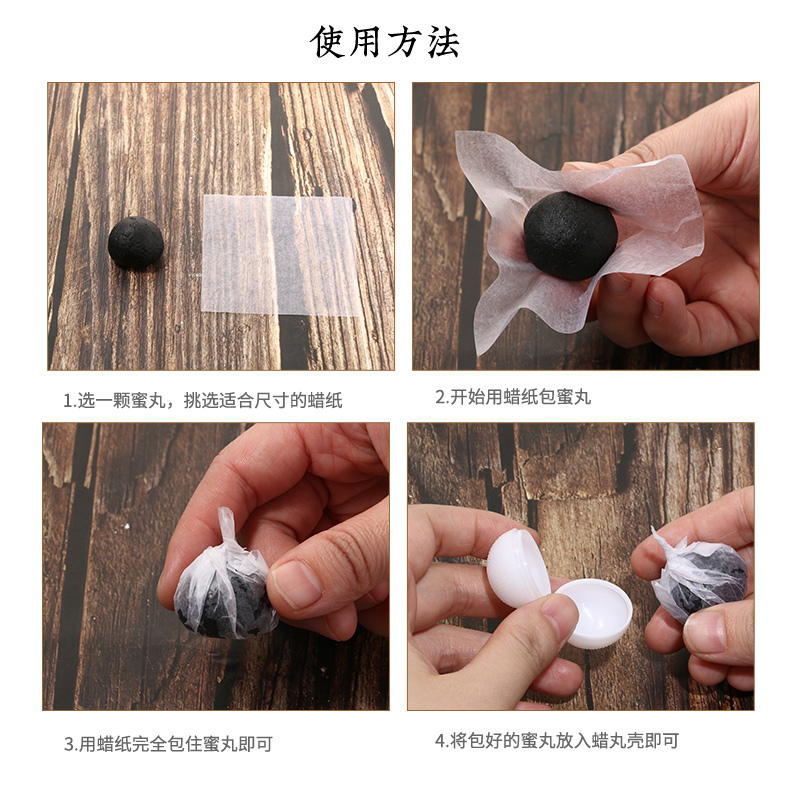 使用方法

1.选一颗蜜丸，挑选适合尺寸的蜡纸

2.开始用蜡纸包蜜丸

3.用蜡纸完全包住蜜丸即可

4.将包好的蜜丸放入蜡丸壳即可