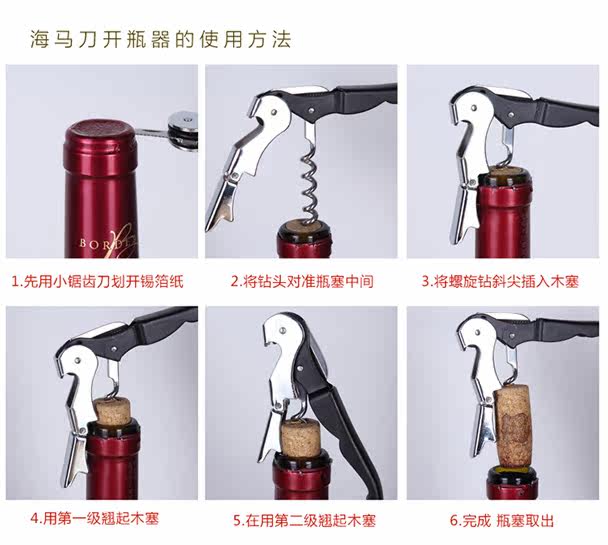 海马刀开瓶器的使用方法

BORDE

1.先用小锯齿刀划开锡箔纸

2.将钻头对准瓶塞中间

3.将螺旋钻斜尖插入木塞

4.用第一级翘起木塞

5.在用第二级翘起木塞

6.完成 瓶塞取出