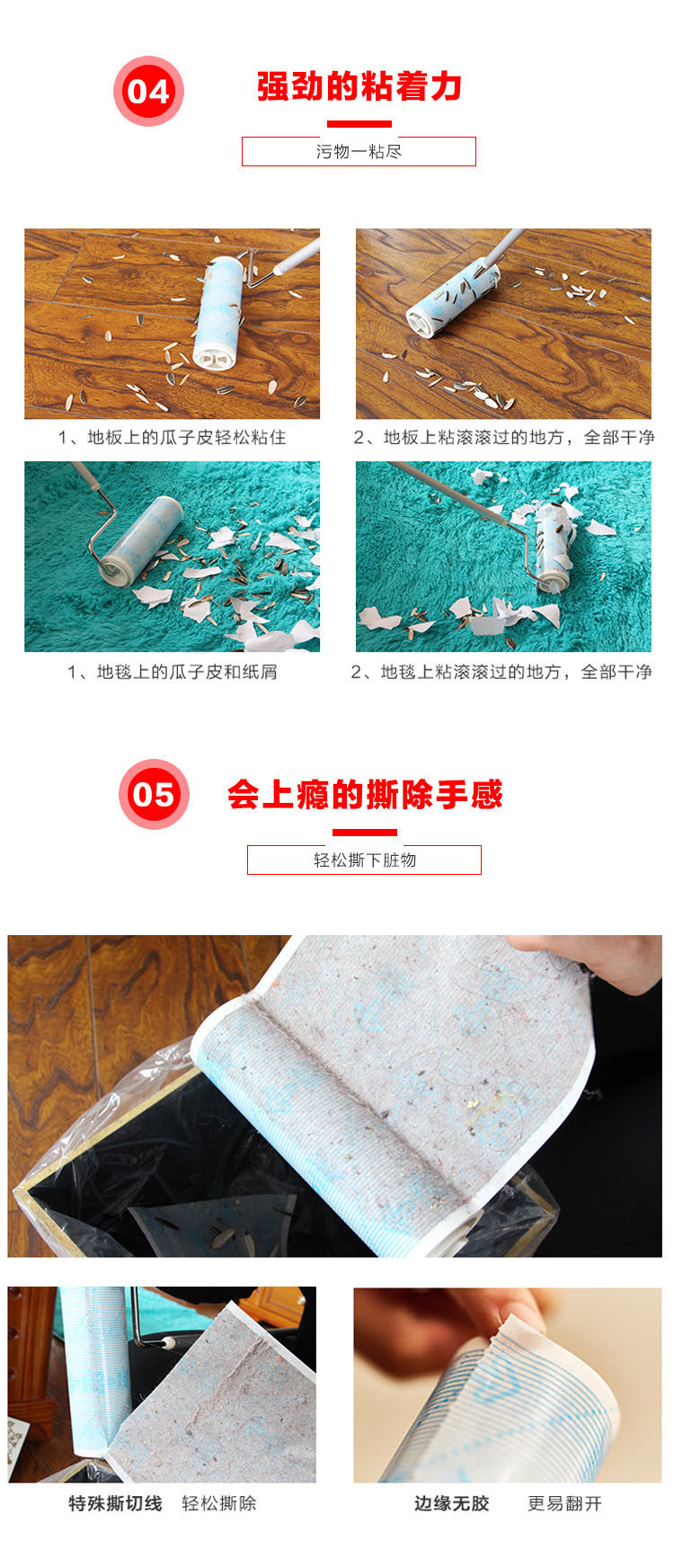 04

强劲的粘着力

污物一粘尽

1、地板上的瓜子皮轻松粘住

2、地板上粘滚滚过的地方，全部干净

1、地毯上的瓜子皮和纸屑

2、地毯上粘滚滚过的地方，全部干净

05

会上瘾的撕除手感

轻松撕下脏物

特殊撕切线 轻松撕除

边缘无胶 更易翻开