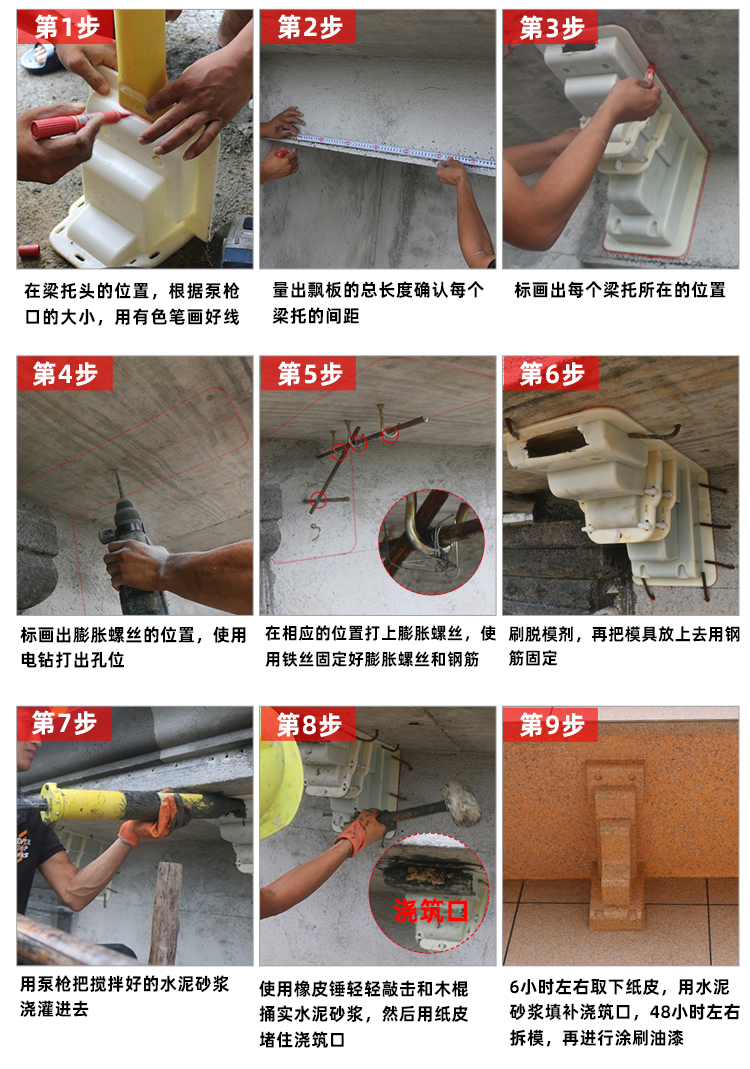 第1步

在梁托头的位置，根据泵枪口的大小，用有色笔画好线

第2步

量出飘板的总长度确认每个梁托的间距

第3步

标画出每个梁托所在的位置

第4步

标画出膨胀螺丝的位置，使用电钻打出孔位

第5步

在相应的位置打上膨胀螺丝，使用铁丝固定好膨胀螺丝和钢筋

第6步

刷脱模剂，再把模具放上去用钢筋固定

第7步

用泵枪把搅拌好的水泥砂浆浇灌进去

第8步

浇筑口

使用橡皮锤轻轻敲击和木棍捅实水泥砂浆，然后用纸皮堵住浇筑口

第9步

6小时左右取下纸皮，用水泥砂浆填补浇筑口，48小时左右拆模，再进行涂刷油漆