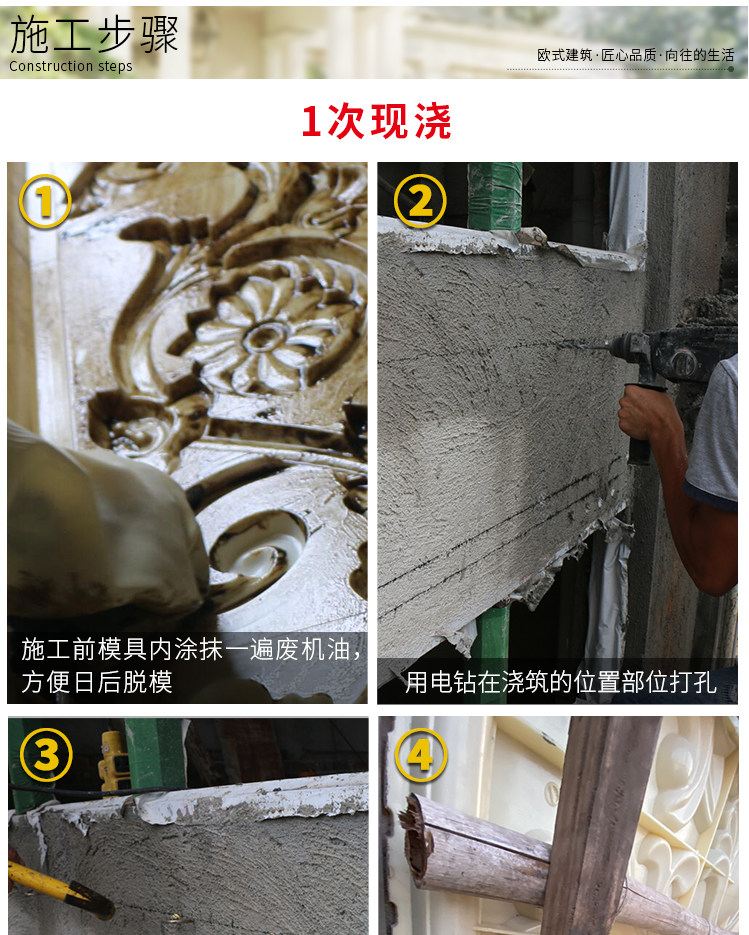 施工步骤
Construction steps

欧式建筑·匠心品质·向往的生活

1次现浇

1

施工前模具内涂抹一遍废机油，方便日后脱模

2

用电钻在浇筑的位置部位打孔

3

4