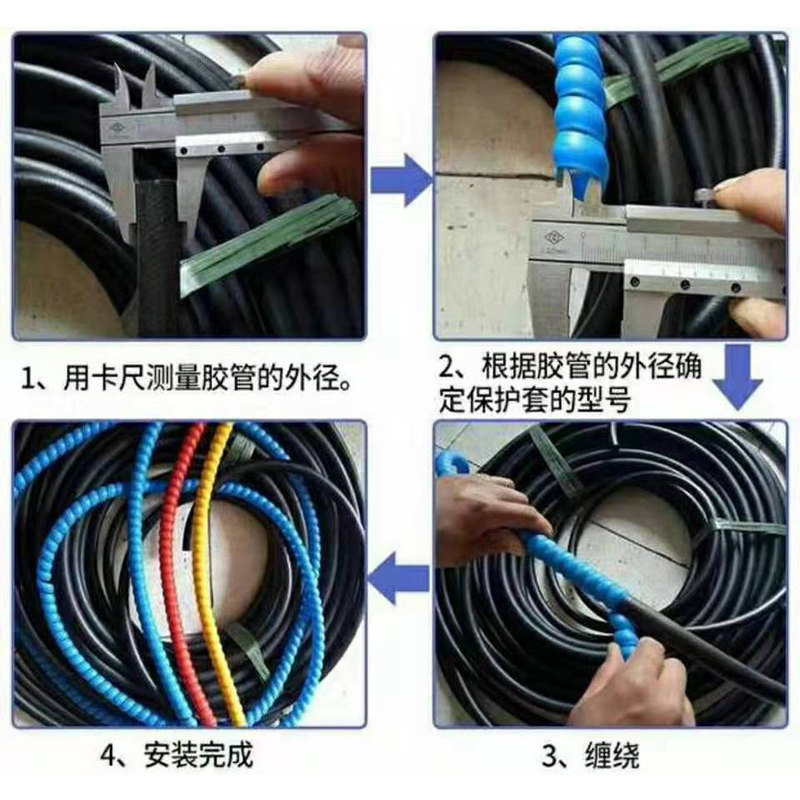 1、用卡尺测量胶管的外径。

2、根据胶管的外径确定保护套的型号

3、缠绕

4、安装完成