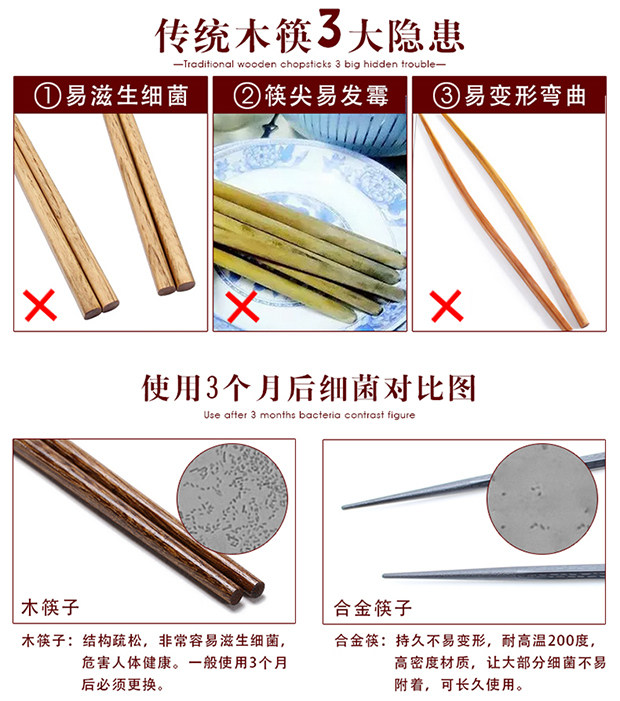 传统木筷3大隐患

—Traditional wooden chopsticks 3 big hidden trouble—

①易滋生细菌

②筷尖易发霉

③易变形弯曲

使用3个月后细菌对比图

Use after 3 months bacteria contrast figure

木筷子

合金筷子

木筷子：结构疏松，非常容易滋生细菌，危害人体健康。一般使用3个月后必须更换。

合金筷：持久不易变形，耐高温200度，高密度材质，让大部分细菌不易附着，可长久使用。