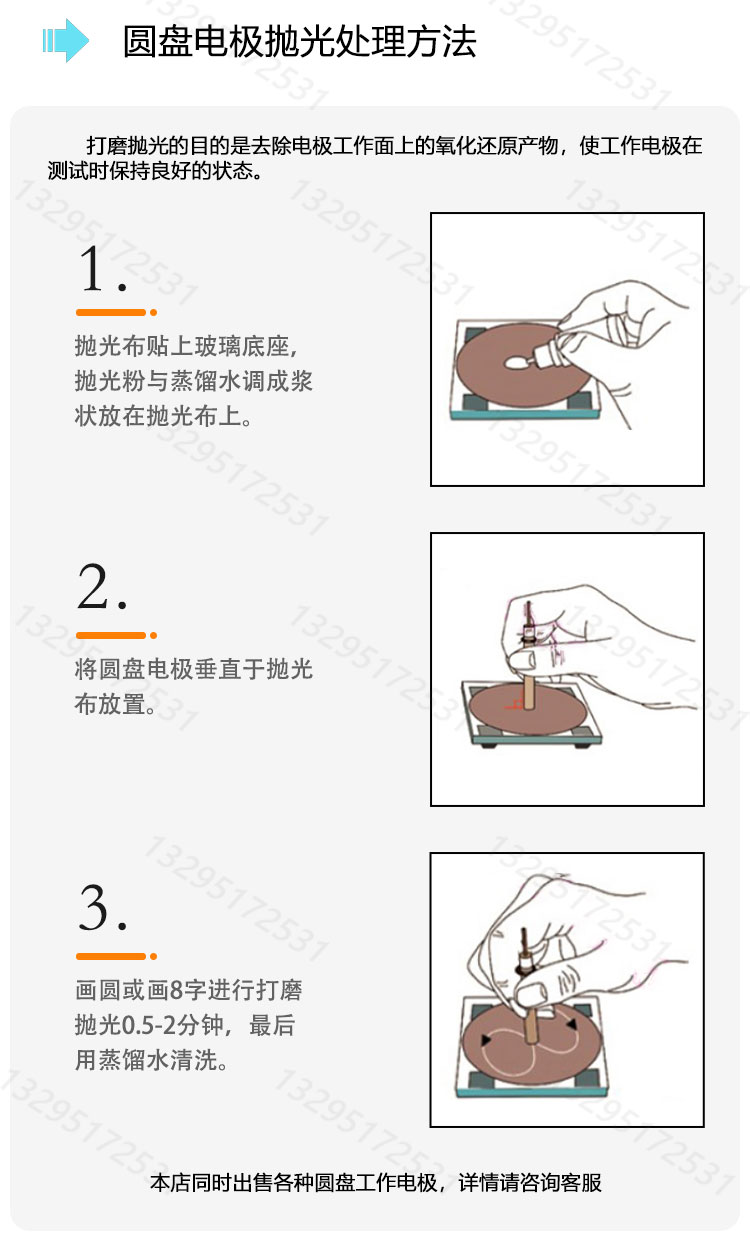 圆盘电极抛光处理方法

打磨抛光的目的是去除电极工作面上的氧化还原产物，使工作电极在测试时保持良好的状态。

1.

抛光布贴上玻璃底座，抛光粉与蒸馏水调成浆状放在抛光布上。

2.

将圆盘电极垂直于抛光布放置。

3.

画圆或画8字进行打磨抛光0.5-2分钟，最后用蒸馏水清洗。

本店同时出售各种圆盘工作电极，详情请咨询客服

13295172531