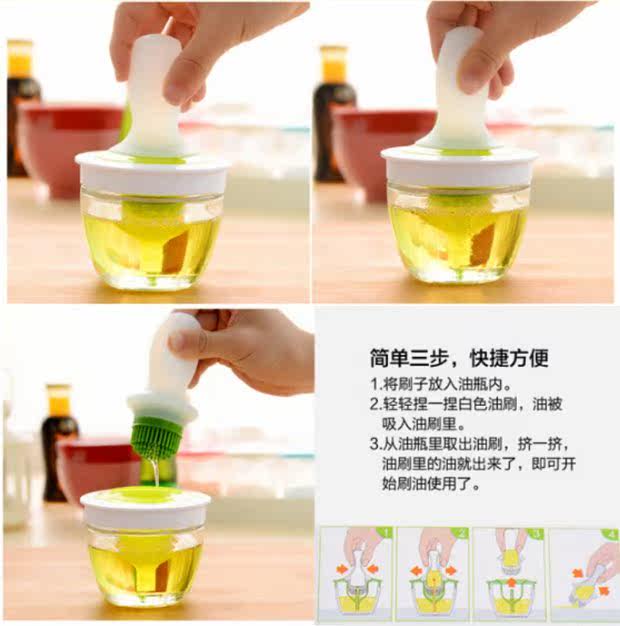 简单三步，快捷方便

1.将刷子放入油瓶内。

2.轻轻捏一捏白色油刷，油被吸入油刷里。

3.从油瓶里取出油刷，挤一挤，油刷里的油就出来了，即可开始刷油使用了。

1 2 3 4