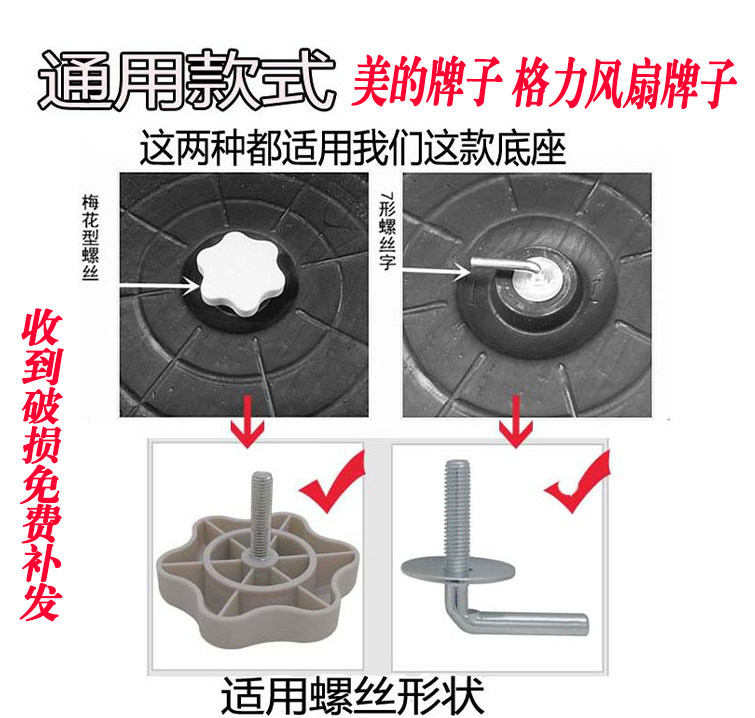 通用款式 美的牌子 格力风扇牌子

这两种都适用我们这款底座

梅花型螺丝

7形螺丝字

收到破损免费补发

适用螺丝形状