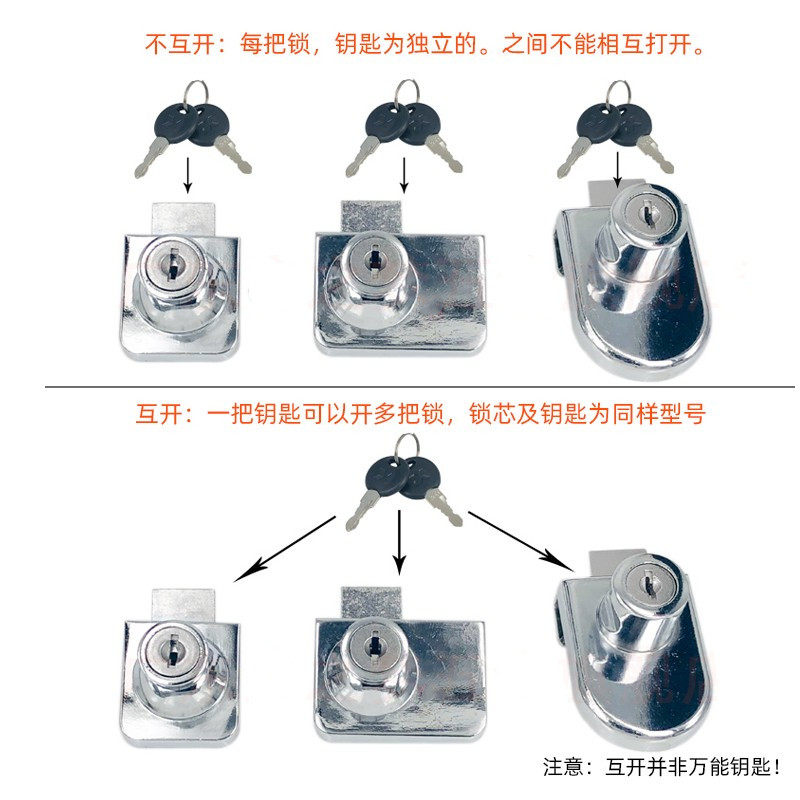 不互开：每把锁，钥匙为独立的。之间不能相互打开。

互开：一把钥匙可以开多把锁，锁芯及钥匙为同样型号

注意：互开并非万能钥匙！