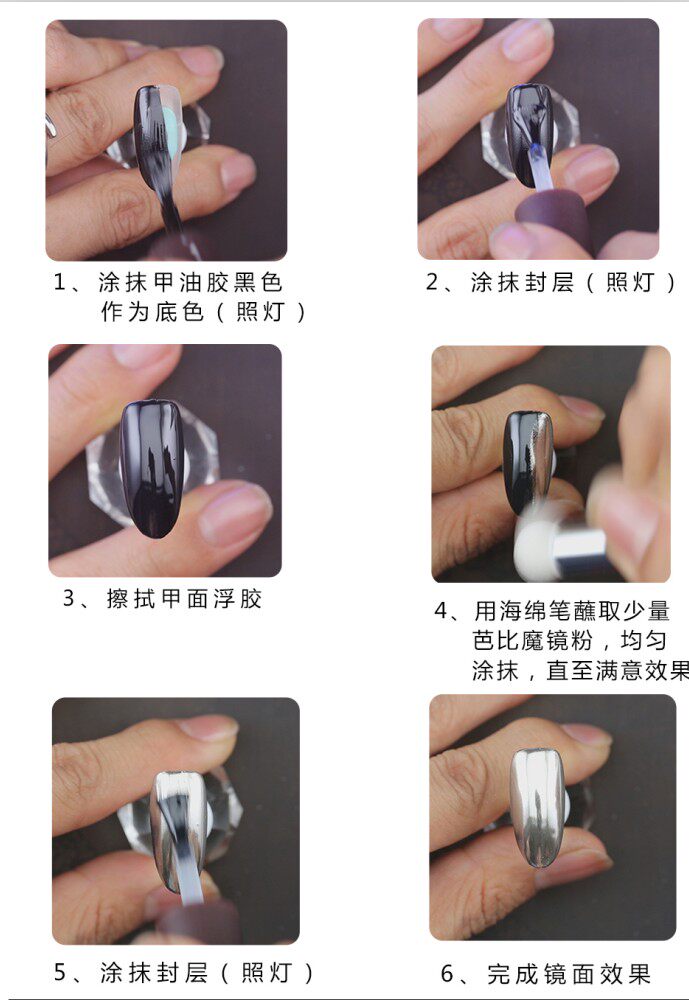 1、涂抹甲油胶黑色作为底色（照灯）

2、涂抹封层（照灯）

3、擦拭甲面浮胶

4、用海绵笔蘸取少量芭比魔镜粉，均匀涂抹，直至满意效果

5、涂抹封层（照灯）

6、完成镜面效果